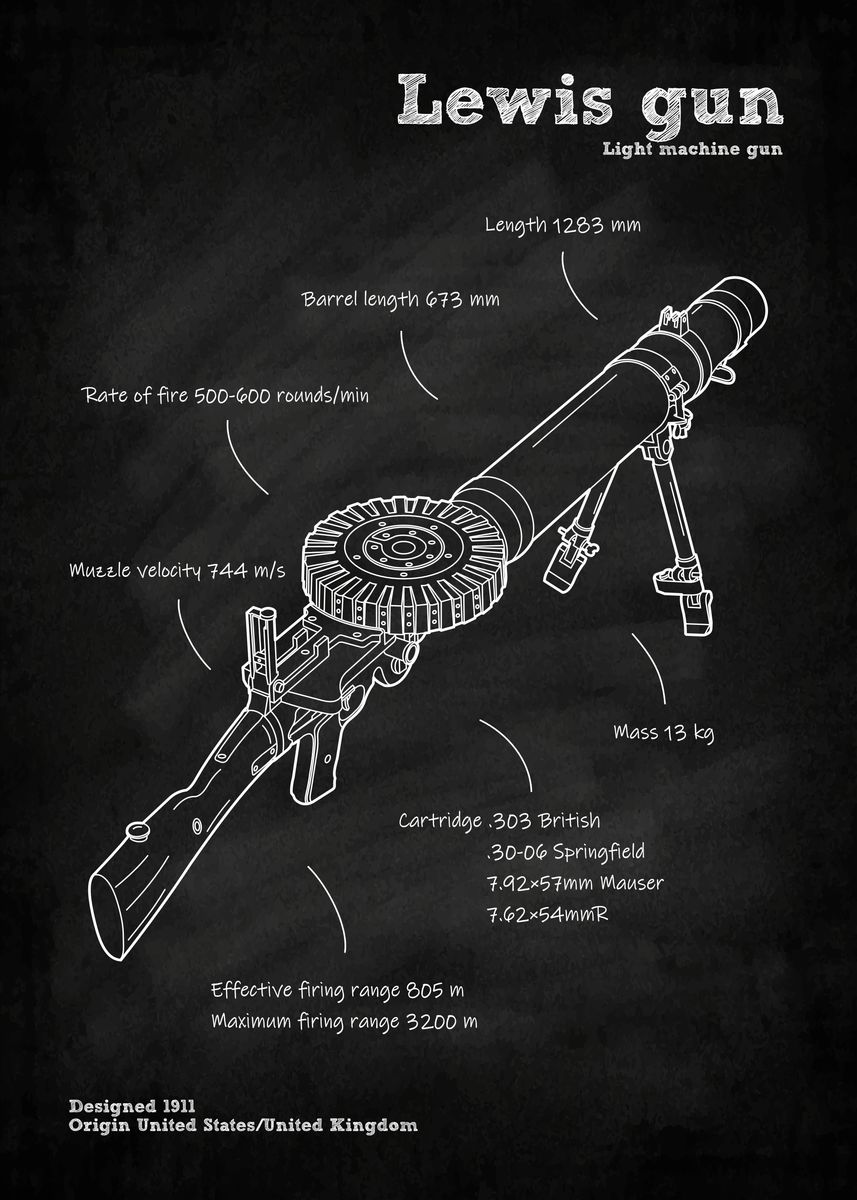 Lewis gun
Light machine gun

Length 1283 mm

Barrel length 673 mm

Rate of fire 500-600 rounds/min

Muzzle velocity 744 m/s

Mass 13 kg

Cartridge .303 British
.30-06 Springfield
7.92×57mm Mauser
7.62×54mmR

Effective firing range 805 m
Maximum firing range 3200 m

Designed 1911
Origin United States/United Kingdom