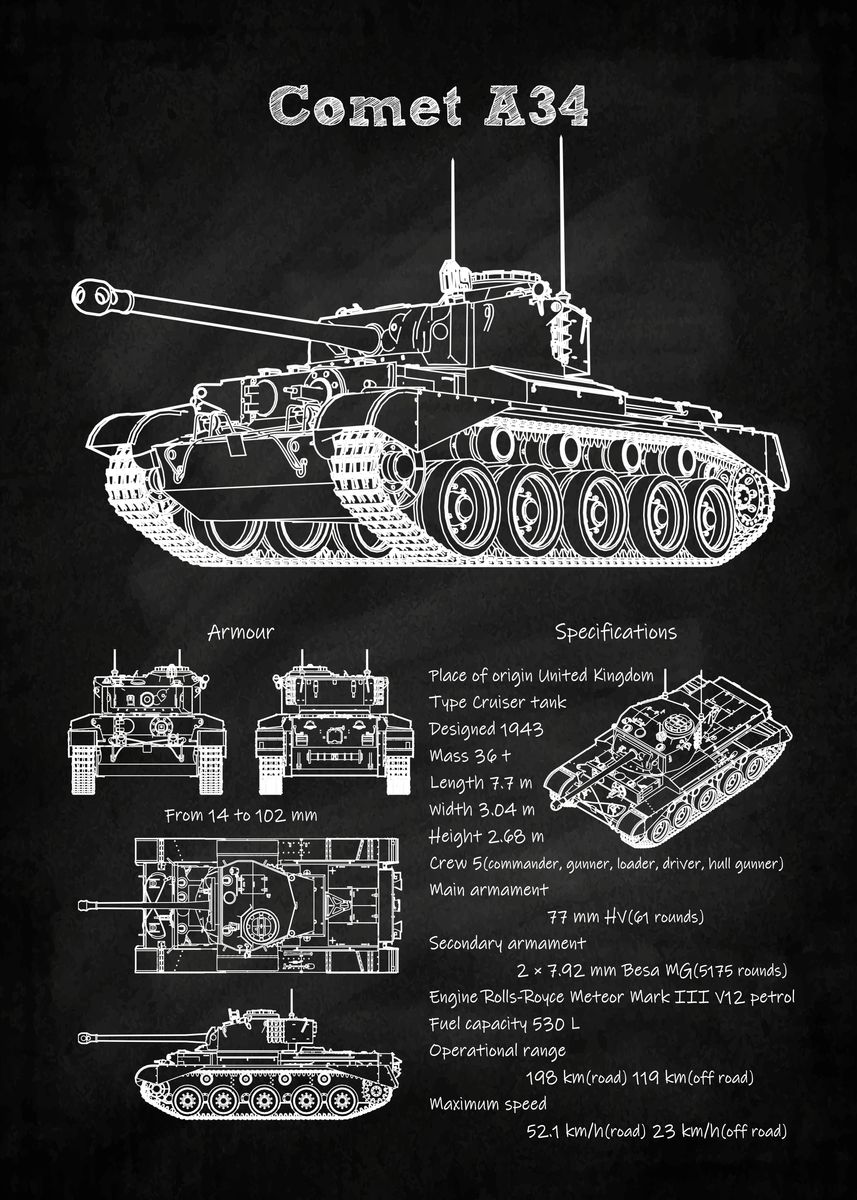 Comet A34

Armour

From 14 to 102 mm

Specifications

Place of origin United Kingdom
Type Cruiser tank
Designed 1943
Mass 36 t
Length 7.7 m
Width 3.04 m
Height 2.68 m
Crew 5(commander, gunner, loader, driver, hull gunner)
Main armament
77 mm HV(61 rounds)
Secondary armament
2 × 7.92 mm Besa MG(5175 rounds)
Engine Rolls-Royce Meteor Mark III V12 petrol
Fuel capacity 530 L
Operational range
198 km(road) 119 km(off road)
Maximum speed
52.1 km/h(road) 23 km/h(off road)