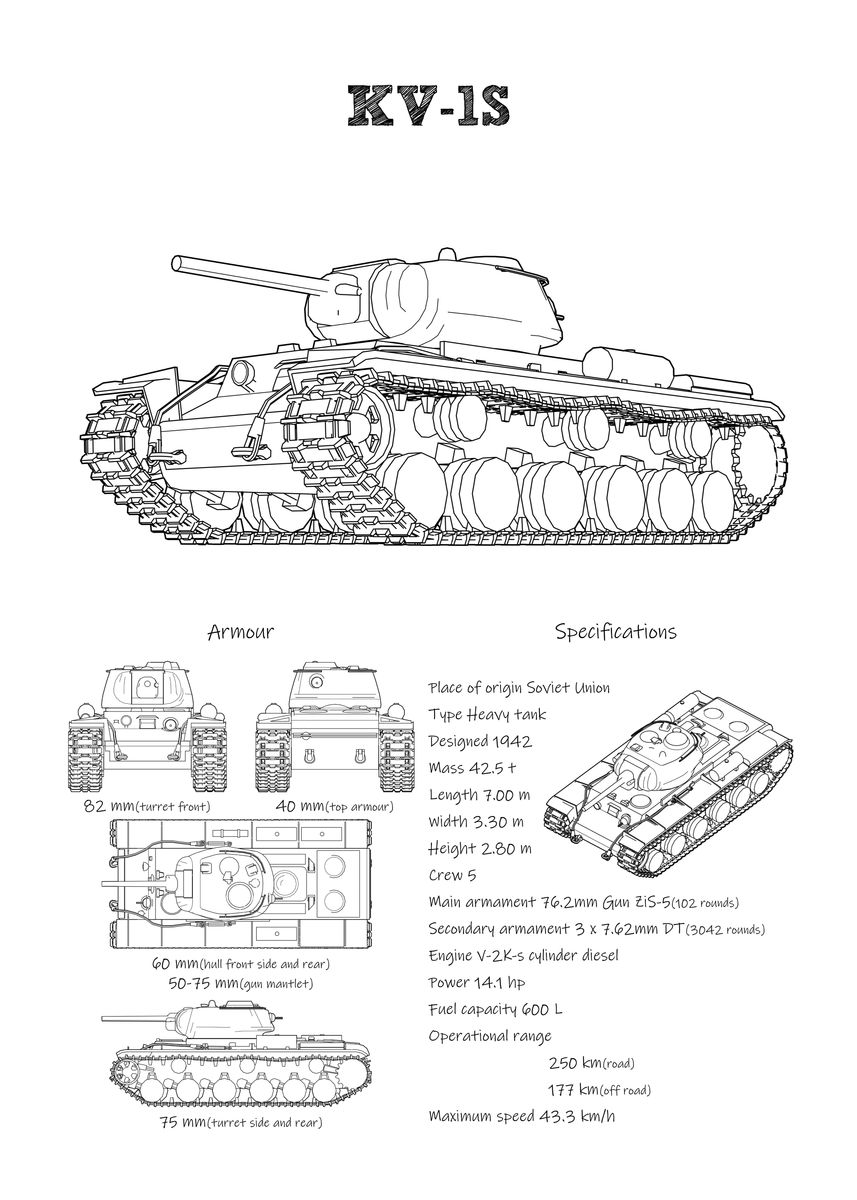 KV-1S

Armour

82 mm(turret front)

40 mm(top armour)

60 mm(hull front side and rear)
50-75 mm(gun mantlet)

75 mm(turret side and rear)

Specifications

Place of origin Soviet Union
Type Heavy tank
Designed 1942
Mass 42.5 t
Length 7.00 m
Width 3.30 m
Height 2.80 m
Crew 5
Main armament 76.2mm Gun ZiS-5(102 rounds)
Secondary armament 3 x 7.62mm DT(3042 rounds)
Engine V-2K-s cylinder diesel
Power 14.1 hp
Fuel capacity 600 L
Operational range
250 km(road)
177 km(off road)
Maximum speed 43.3 km/h