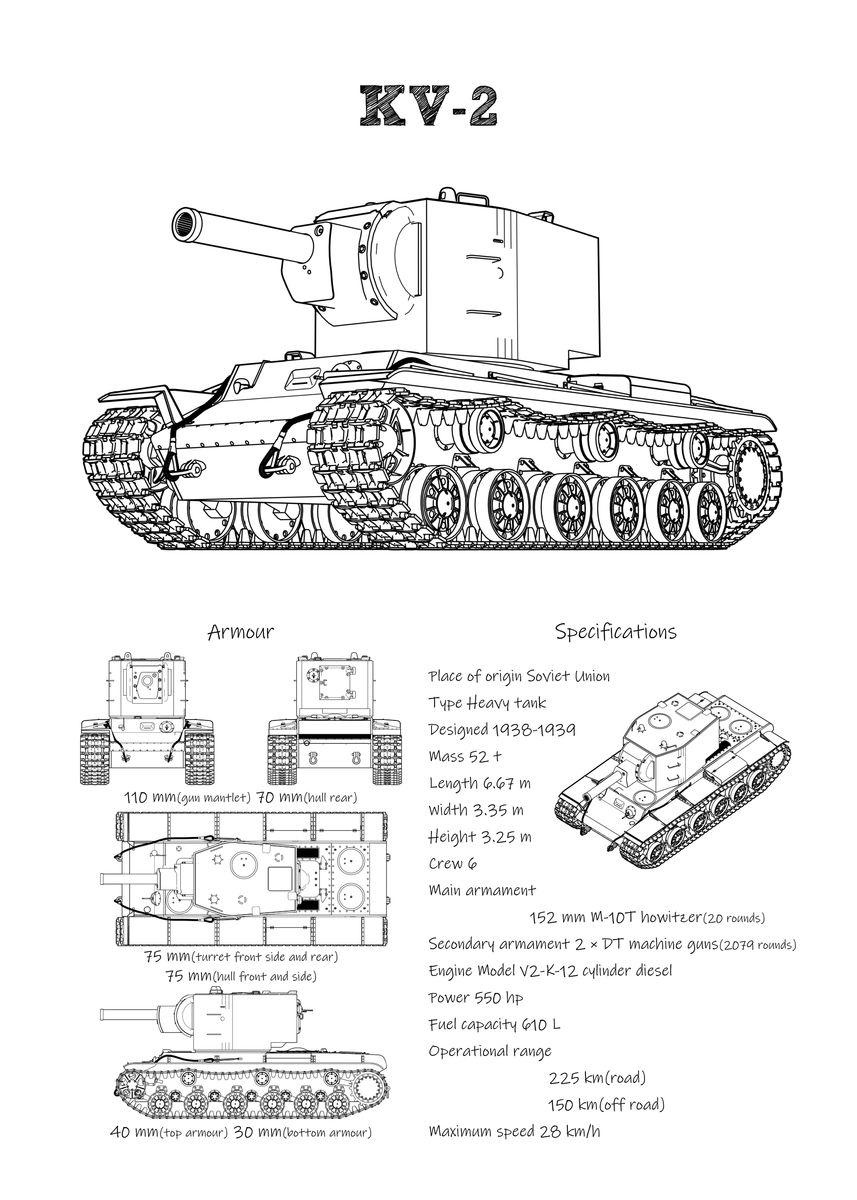 KV-2

Armour

110 mm(gun mantlet) 70 mm(hull rear)

75 mm(turret front side and rear)
75 mm(hull front and side)

40 mm(top armour) 30 mm(bottom armour)

Specifications

Place of origin Soviet Union
Type Heavy tank
Designed 1938-1939
Mass 52 t
Length 6.67 m
Width 3.35 m
Height 3.25 m
Crew 6
Main armament
152 mm M-10T howitzer(20 rounds)
Secondary armament 2 × DT machine guns(2079 rounds)
Engine Model V2-K-12 cylinder diesel
Power 550 hp
Fuel capacity 610 L
Operational range
225 km(road)
150 km(off road)
Maximum speed 28 km/h