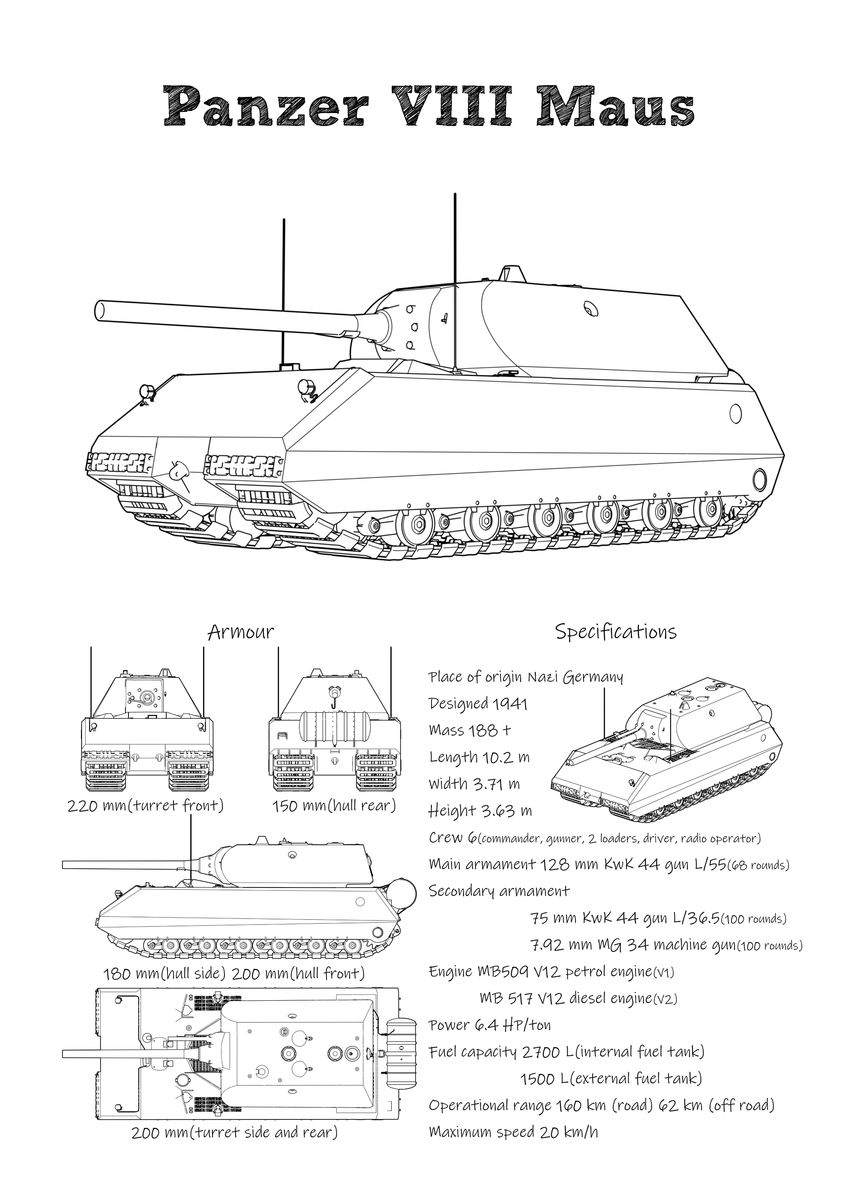 Panzer VIII Maus

Armour

220 mm(turret front)

150 mm(hull rear)

180 mm(hull side) 200 mm(hull front)

200 mm(turret side and rear)

Specifications

Place of origin Nazi Germany
Designed 1941
Mass 188 t
Length 10.2 m
Width 3.71 m
Height 3.63 m
Crew 6(commander, gunner, 2 loaders, driver, radio operator)
Main armament 128 mm KwK 44 gun L/55(68 rounds)
Secondary armament
75 mm KwK 44 gun L/36.5(100 rounds)
7.92 mm MG 34 machine gun(100 rounds)
Engine MB509 V12 petrol engine(V1)
MB 517 V12 diesel engine(V2)
Power 6.4 HP/ton
Fuel capacity 2700 L(internal fuel tank)
1500 L(external fuel tank)
Operational range 160 km (road) 62 km (off road)
Maximum speed 20 km/h