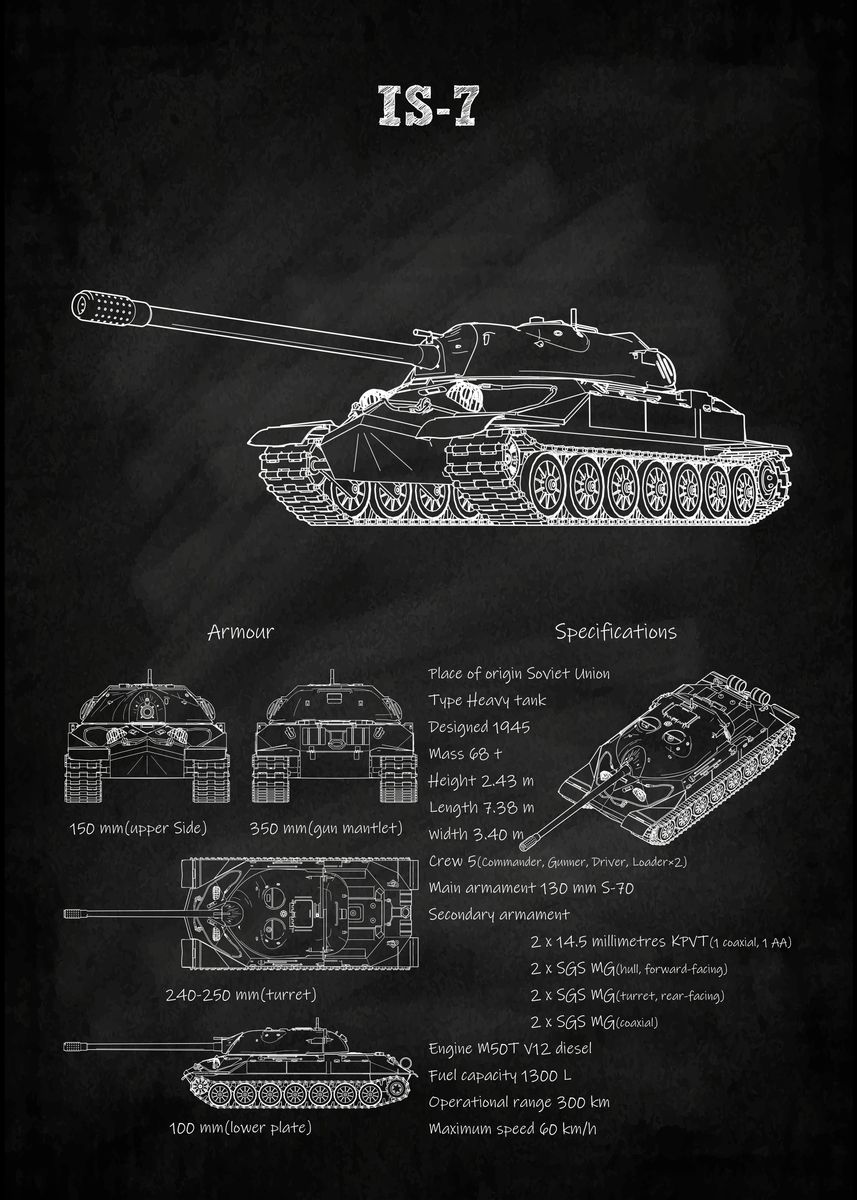 IS-7

Armour

150 mm(upper Side)

350 mm(gun mantlet)

240-250 mm(turret)

100 mm(lower plate)

Specifications

Place of origin Soviet Union

Type Heavy tank

Designed 1945

Mass 68 t

Height 2.43 m

Length 7.38 m

Width 3.40 m

Crew 5(Commander, Gunner, Driver, Loader×2)

Main armament 130 mm S-70

Secondary armament

2 x 14.5 millimetres KPVT(1 coaxial, 1 AA)

2 x SGS MG(hull, forward-facing)

2 x SGS MG(turret, rear-facing)

2 x SGS MG(coaxial)

Engine M50T V12 diesel

Fuel capacity 1300 L

Operational range 300 km

Maximum speed 60 km/h