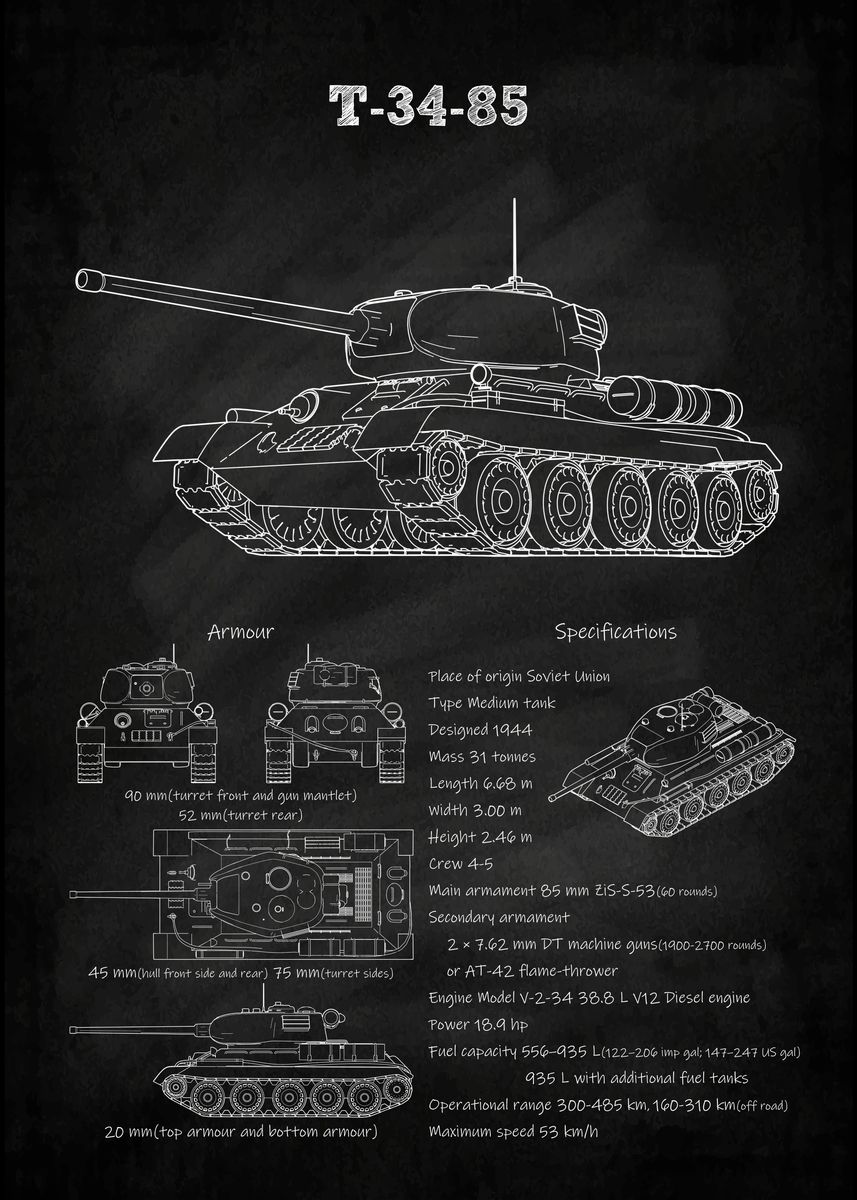 T-34-85

Armour

90 mm(turret front and gun mantlet)
52 mm(turret rear)

45 mm(hull front side and rear) 75 mm(turret sides)

20 mm(top armour and bottom armour)

Specifications

Place of origin Soviet Union
Type Medium tank
Designed 1944
Mass 31 tonnes
Length 6.68 m
Width 3.00 m
Height 2.46 m
Crew 4-5
Main armament 85 mm ZiS-S-53(60 rounds)
Secondary armament
2 × 7.62 mm DT machine guns(1900-2700 rounds)
or AT-42 flame-thrower
Engine Model V-2-34 38.8 L V12 Diesel engine
Power 18.9 hp
Fuel capacity 556–935 L(122–206 imp gal; 147–247 US gal)
935 L with additional fuel tanks
Operational range 300-485 km, 160-310 km(off road)
Maximum speed 53 km/h