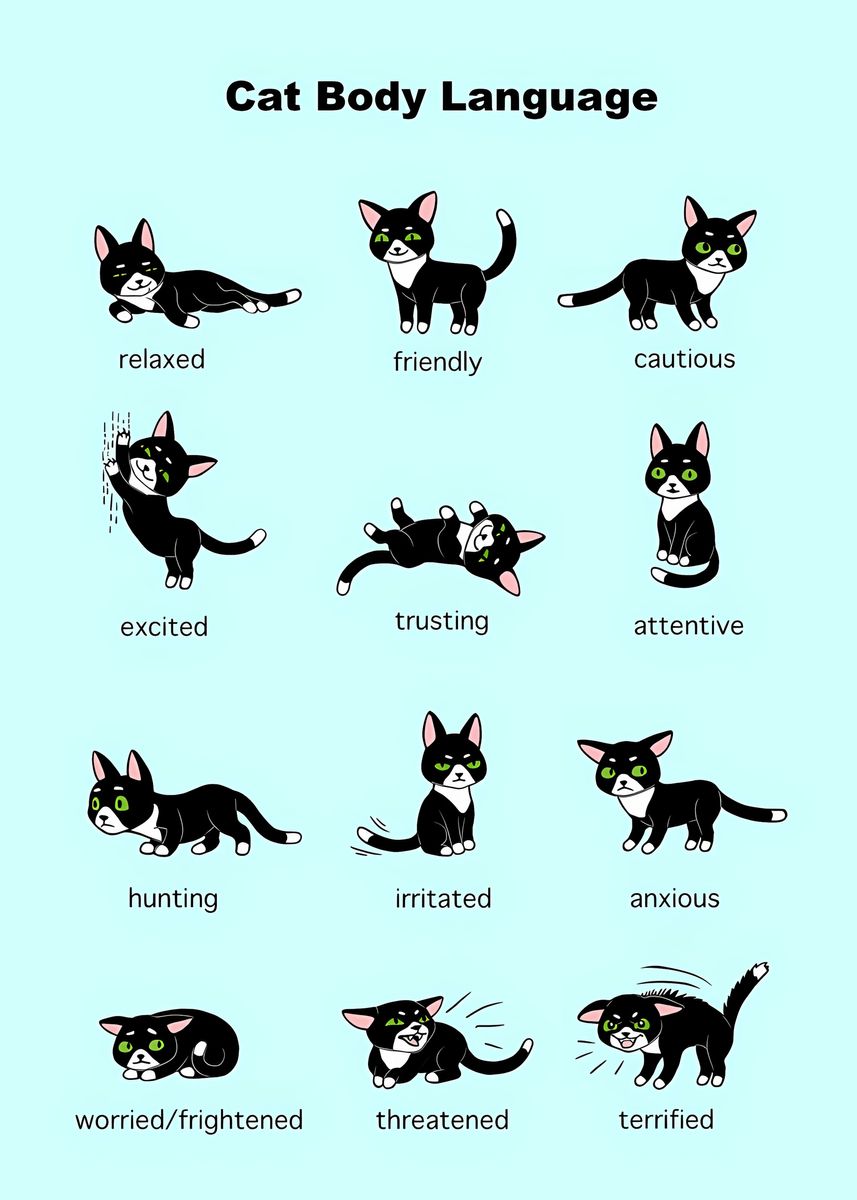 Cat Body Language

relaxed

friendly

cautious

excited

trusting

attentive

hunting

irritated

anxious

worried/frightened

threatened

terrified