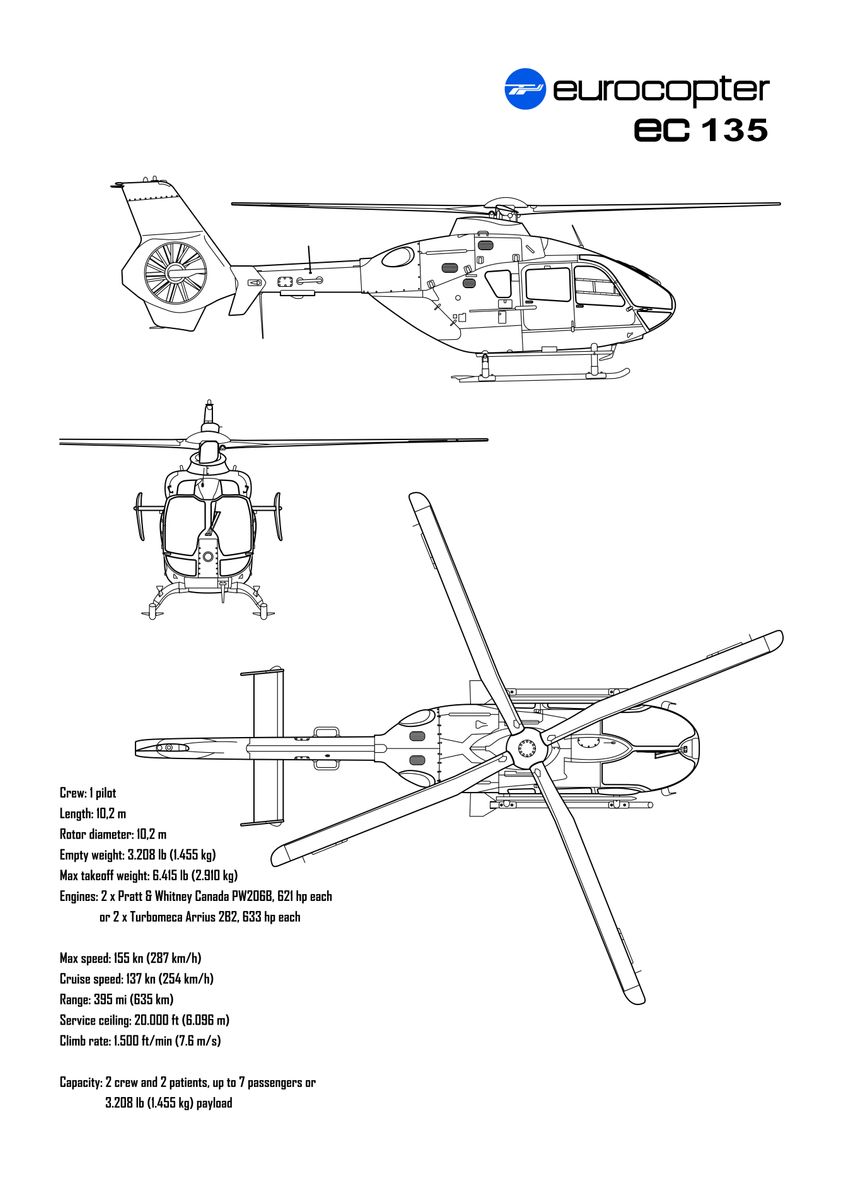 eurocopter
ec 135

Crew: 1 pilot
Length: 10,2 m
Rotor diameter: 10,2 m
Empty weight: 3.208 lb (1.455 kg)
Max takeoff weight: 6.415 lb (2.910 kg)
Engines: 2 x Pratt & Whitney Canada PW206B, 621 hp each
or 2 x Turbomeca Arrius 2B2, 633 hp each

Max speed: 155 kn (287 km/h)
Cruise speed: 137 kn (254 km/h)
Range: 395 mi (635 km)
Service ceiling: 20.000 ft (6.096 m)
Climb rate: 1.500 ft/min (7.6 m/s)

Capacity: 2 crew and 2 patients, up to 7 passengers or
3.208 lb (1.455 kg) payload