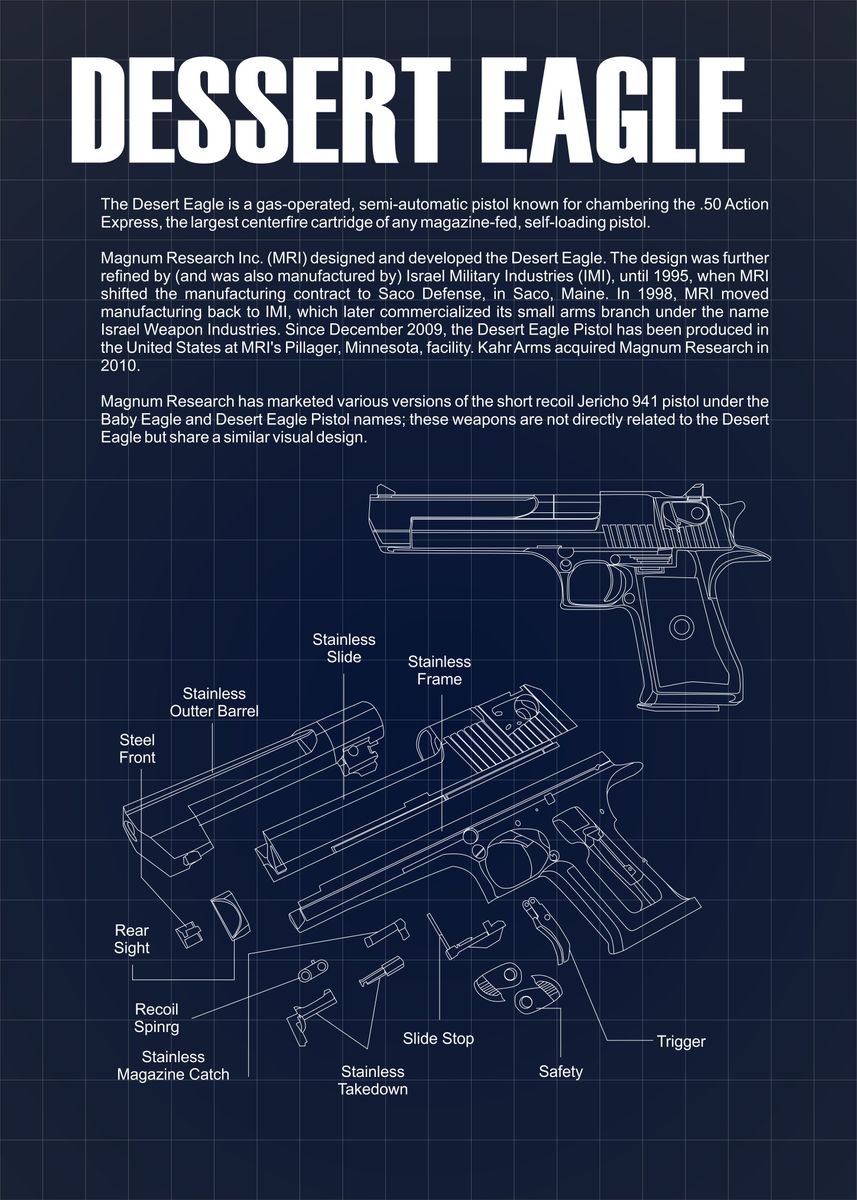 DESSERT EAGLE

The Desert Eagle is a gas-operated, semi-automatic pistol known for chambering the .50 Action Express, the largest centerfire cartridge of any magazine-fed, self-loading pistol.

Magnum Research Inc. (MRI) designed and developed the Desert Eagle. The design was further refined by (and was also manufactured by) Israel Military Industries (IMI), until 1995, when MRI shifted the manufacturing contract to Saco Defense, in Saco, Maine. In 1998, MRI moved manufacturing back to IMI, which later commercialized its small arms branch under the name Israel Weapon Industries. Since December 2009, the Desert Eagle Pistol has been produced in the United States at MRI's Pillager, Minnesota, facility. Kahr Arms acquired Magnum Research in 2010.

Magnum Research has marketed various versions of the short recoil Jericho 941 pistol under the Baby Eagle and Desert Eagle Pistol names; these weapons are not directly related to the Desert Eagle but share a similar visual design.

Stainless Slide

Stainless Frame

Stainless Outter Barrel

Steel Front

Rear Sight

Recoil Spinrg

Stainless Magazine Catch

Stainless Takedown

Slide Stop

Safety

Trigger