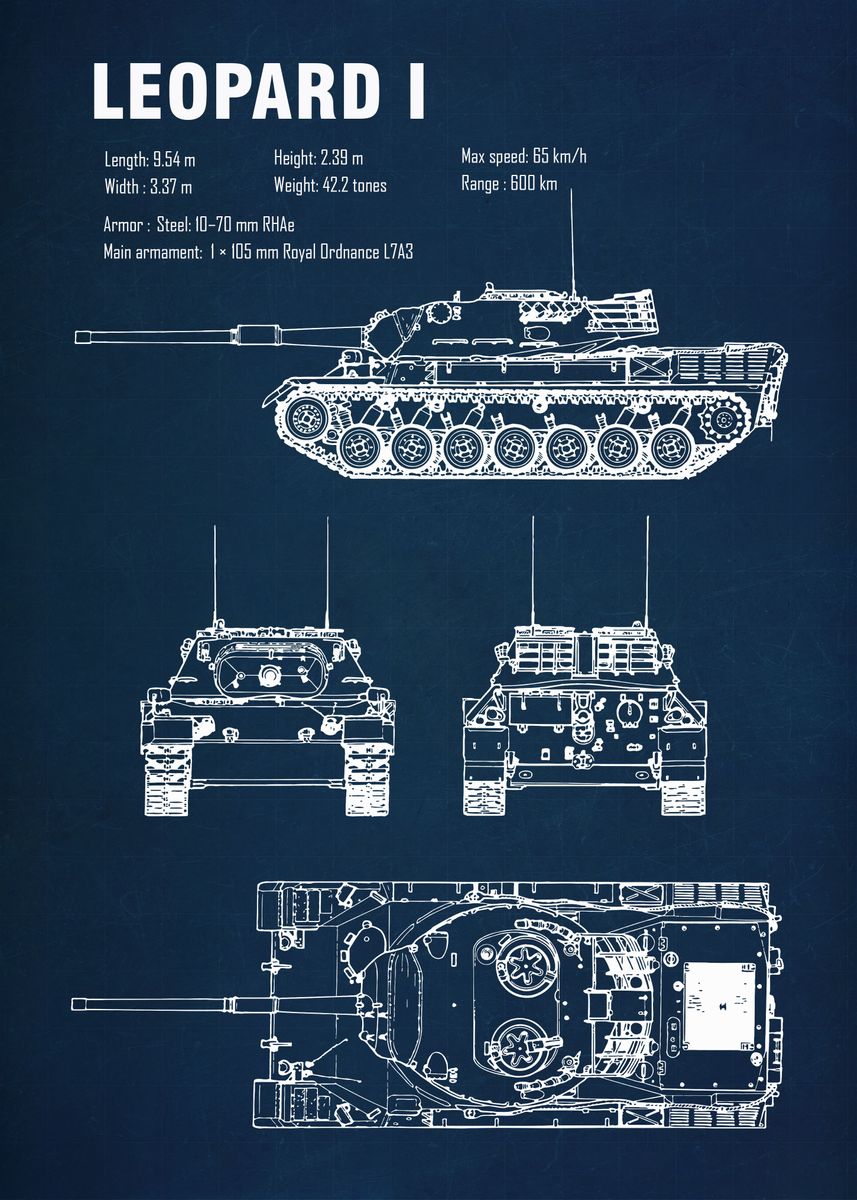 LEOPARD I

Length: 9.54 m
Width : 3.37 m

Height: 2.39 m
Weight: 42.2 tones

Max speed: 65 km/h
Range : 600 km

Armor : Steel: 10–70 mm RHAe
Main armament: 1 × 105 mm Royal Ordnance L7A3