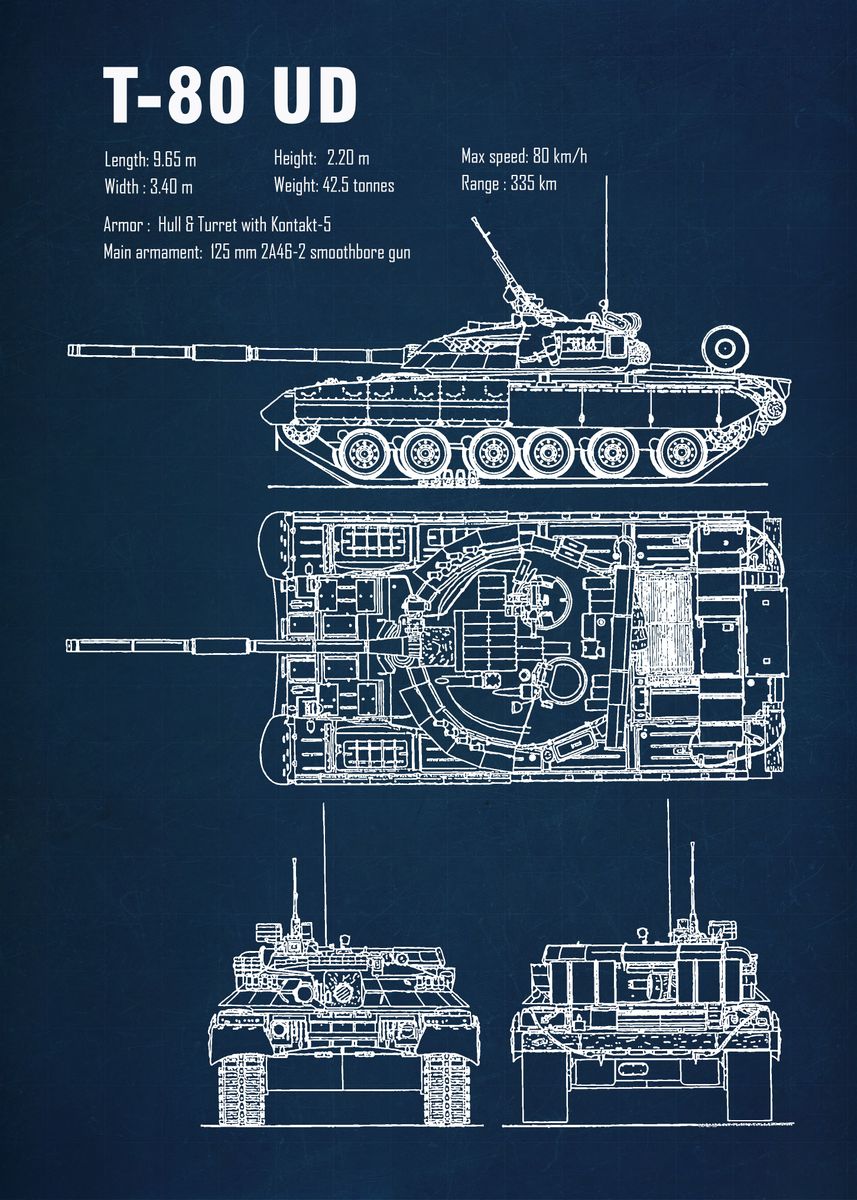 T-80 UD

Length: 9.65 m
Width : 3.40 m

Height: 2.20 m
Weight: 42.5 tonnes

Max speed: 80 km/h
Range : 335 km

Armor : Hull & Turret with Kontakt-5
Main armament: 125 mm 2A46-2 smoothbore gun

314