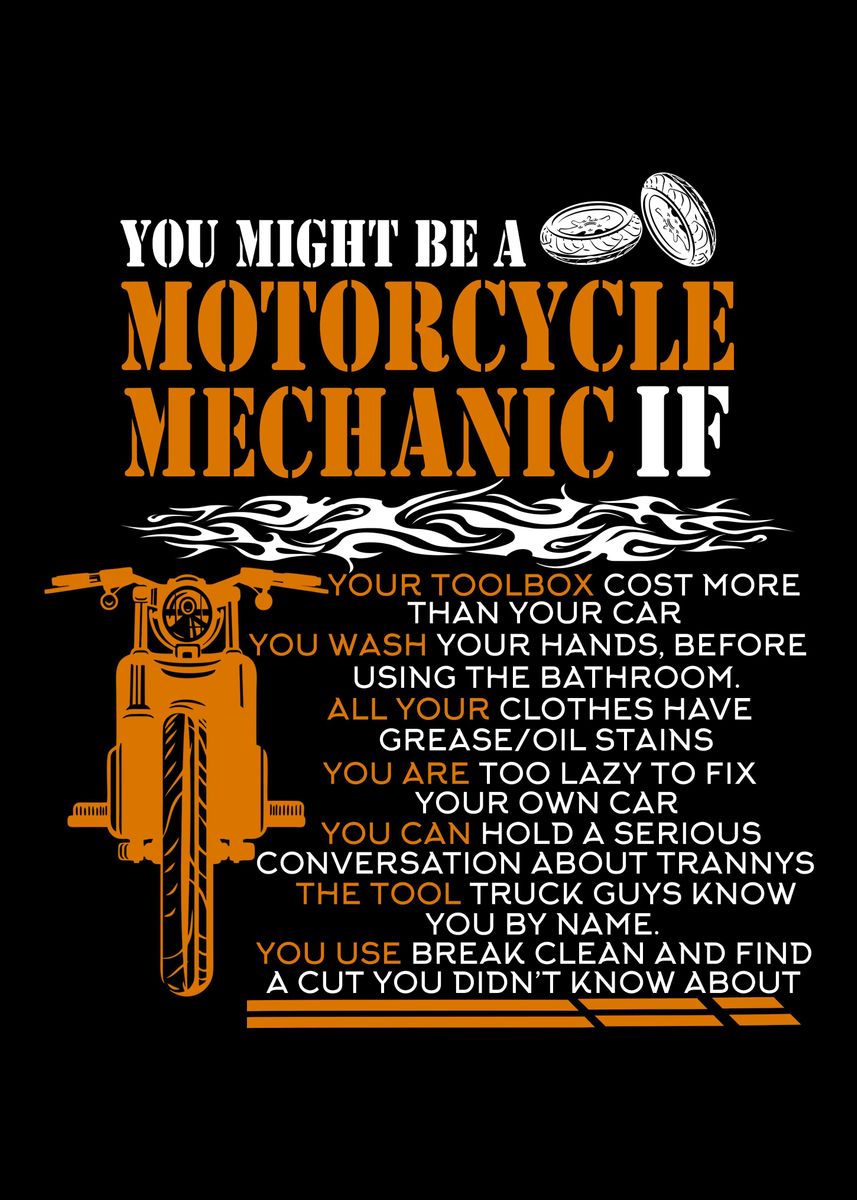 YOU MIGHT BE A
MOTORCYCLE
MECHANIC IF

YOUR TOOLBOX COST MORE THAN YOUR CAR
YOU WASH YOUR HANDS, BEFORE USING THE BATHROOM.
ALL YOUR CLOTHES HAVE GREASE/OIL STAINS
YOU ARE TOO LAZY TO FIX YOUR OWN CAR
YOU CAN HOLD A SERIOUS CONVERSATION ABOUT TRANNYS
THE TOOL TRUCK GUYS KNOW YOU BY NAME.
YOU USE BREAK CLEAN AND FIND A CUT YOU DIDN'T KNOW ABOUT