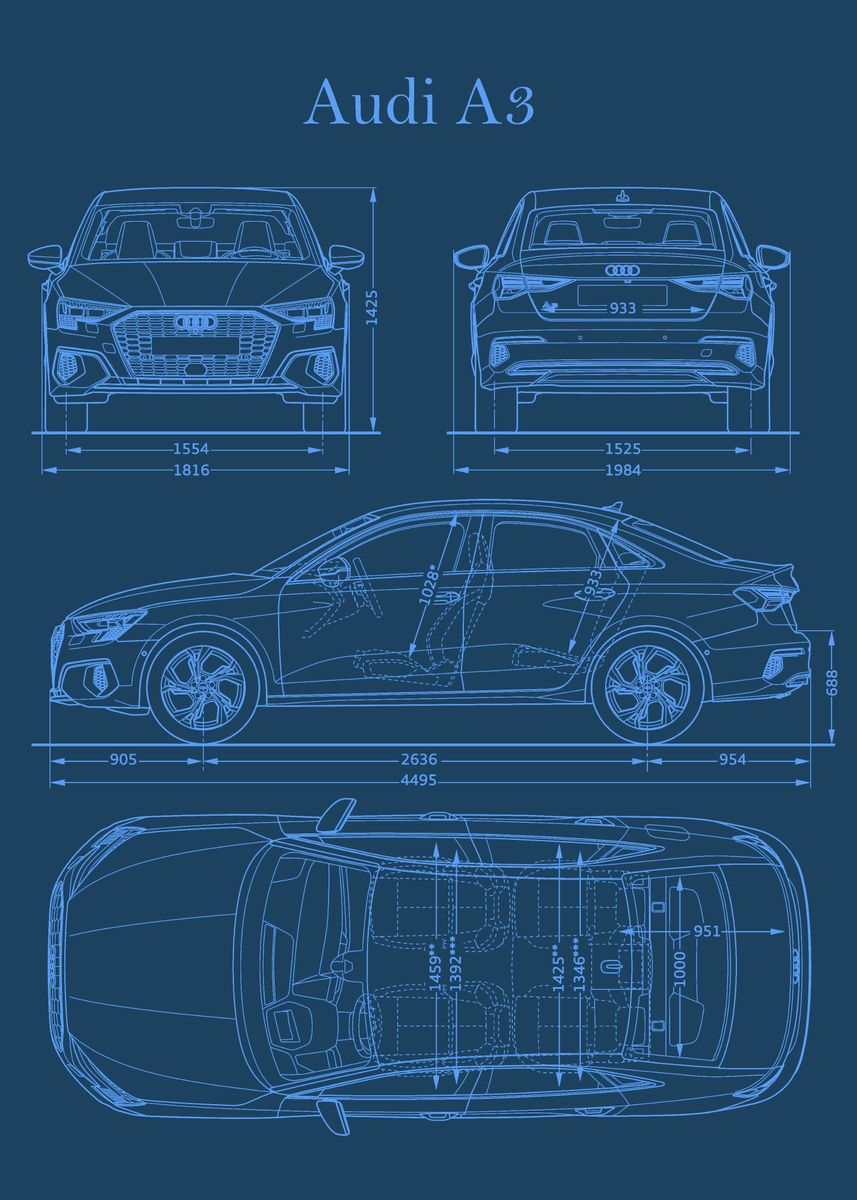 Audi A3

1425

1554

1816

933

1525

1984

1028*

933

688

905

2636

954

4495

1459**

1392***

1425**

1346***

951

1000