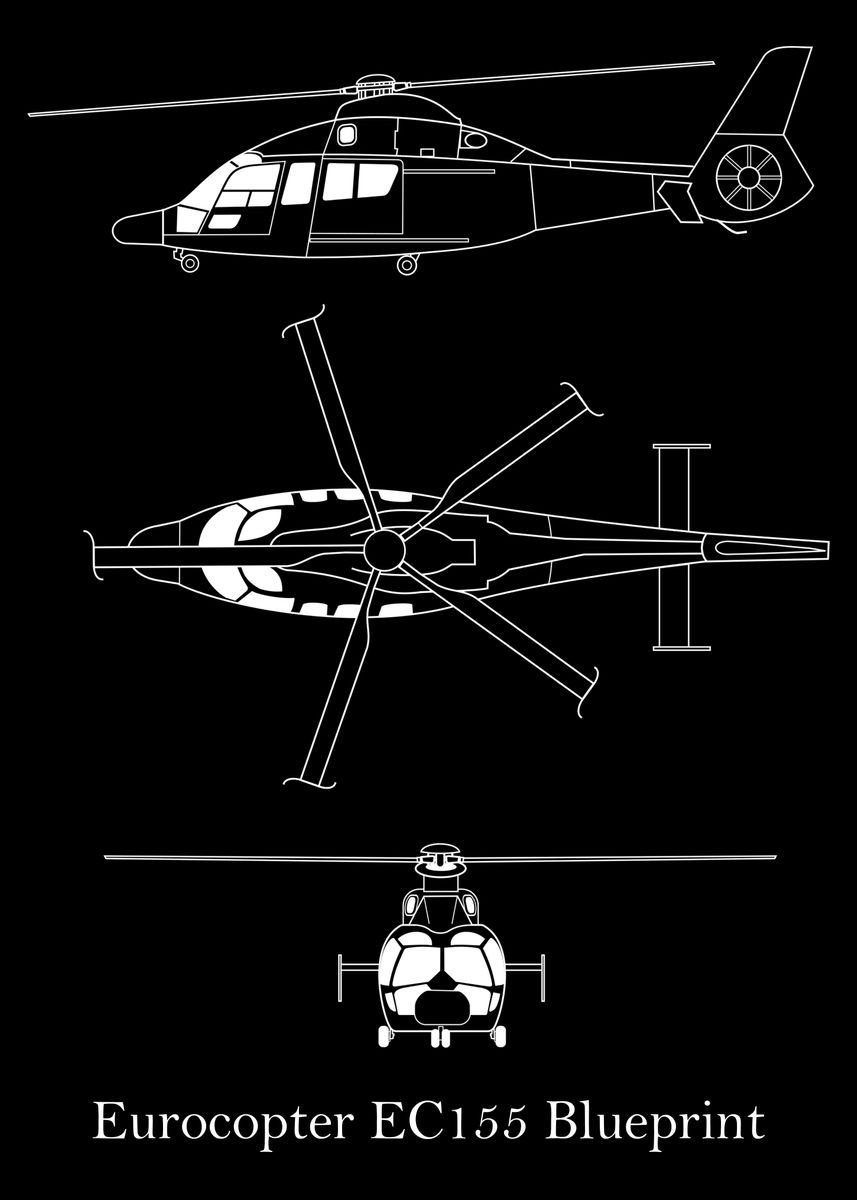 Eurocopter EC155 Blueprint