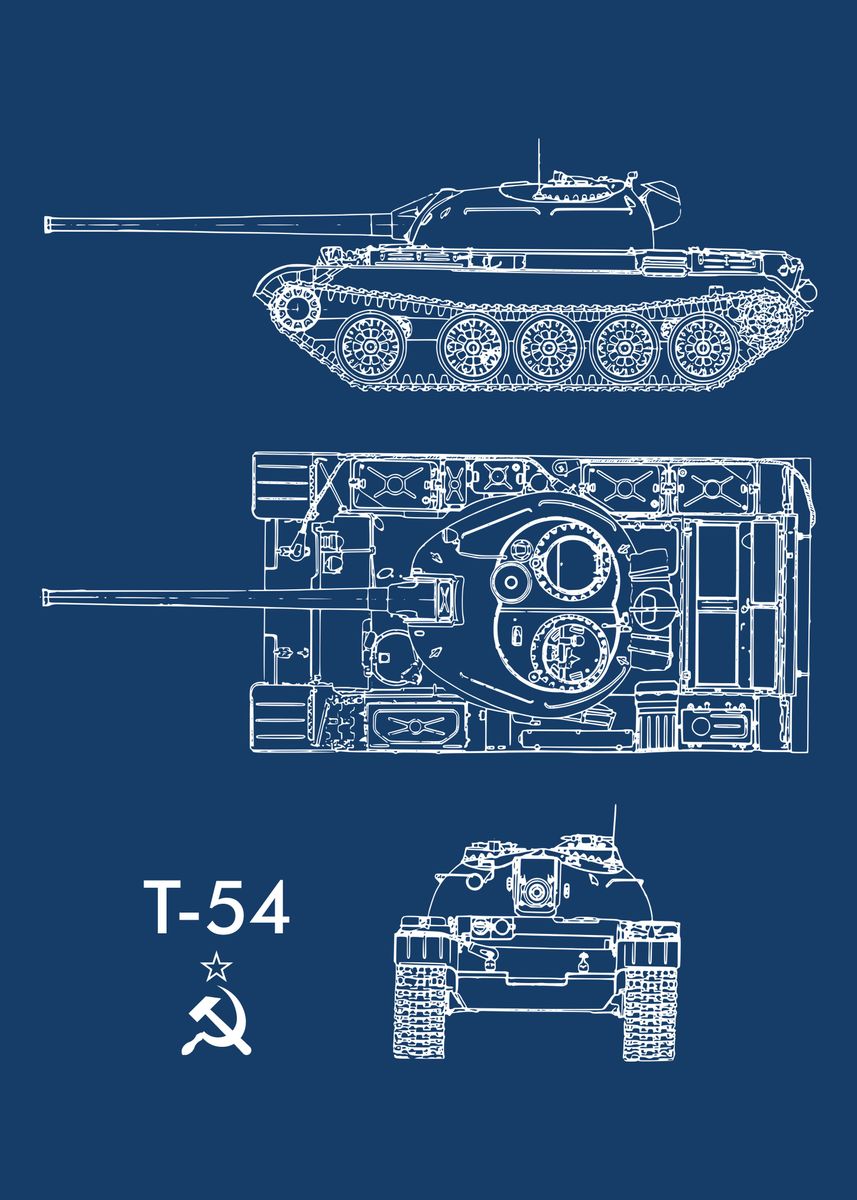 T-54