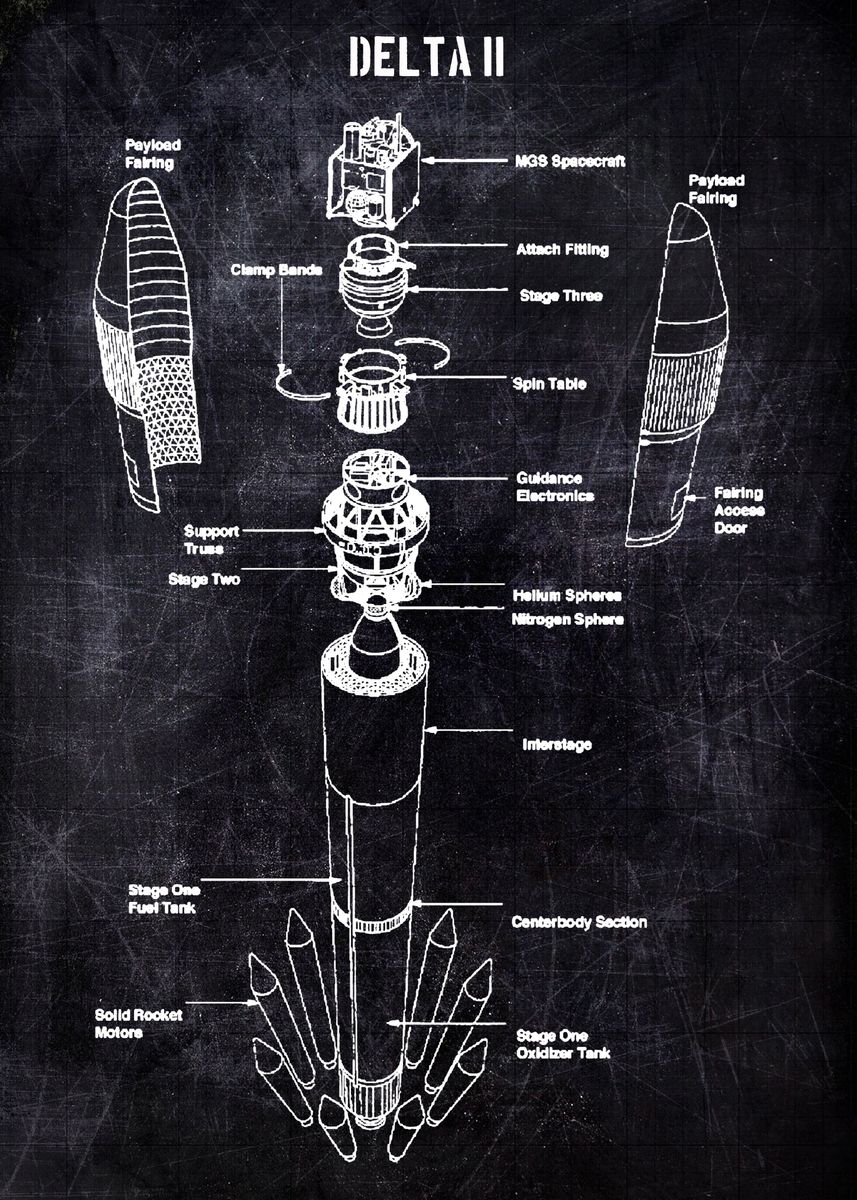 DELTA II

Payload Fairing

MGS Spacecraft

Payload Fairing

Attach Fitting

Clamp Bands

Stage Three

Spin Table

Guidance Electronics

Fairing Access Door

Support Truss

Stage Two

Helium Spheres

Nitrogen Sphere

Interstage

Stage One Fuel Tank

Centerbody Section

Solid Rocket Motors

Stage One Oxidizer Tank