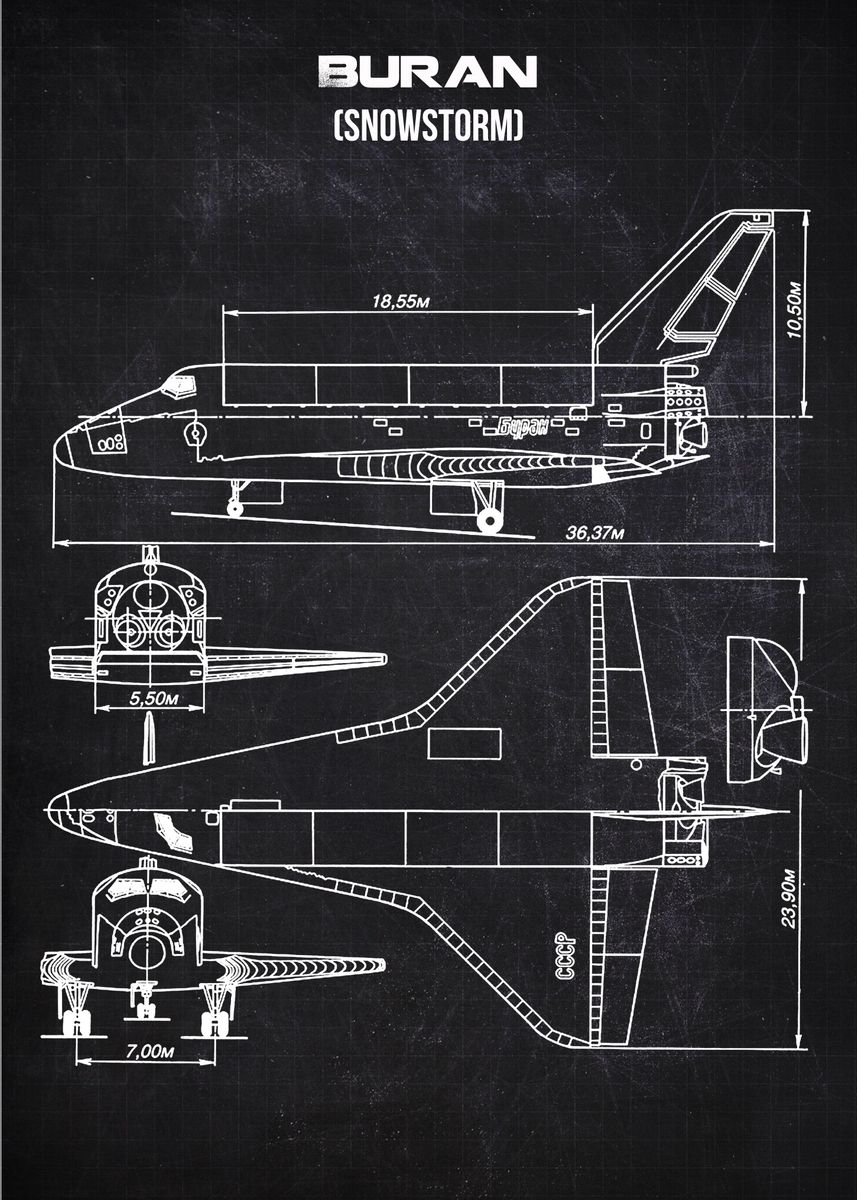 BURAN
(SNOWSTORM)

18,55м

10,50м

Буран

36,37м

5,50м

СССР

23,90м

7,00м