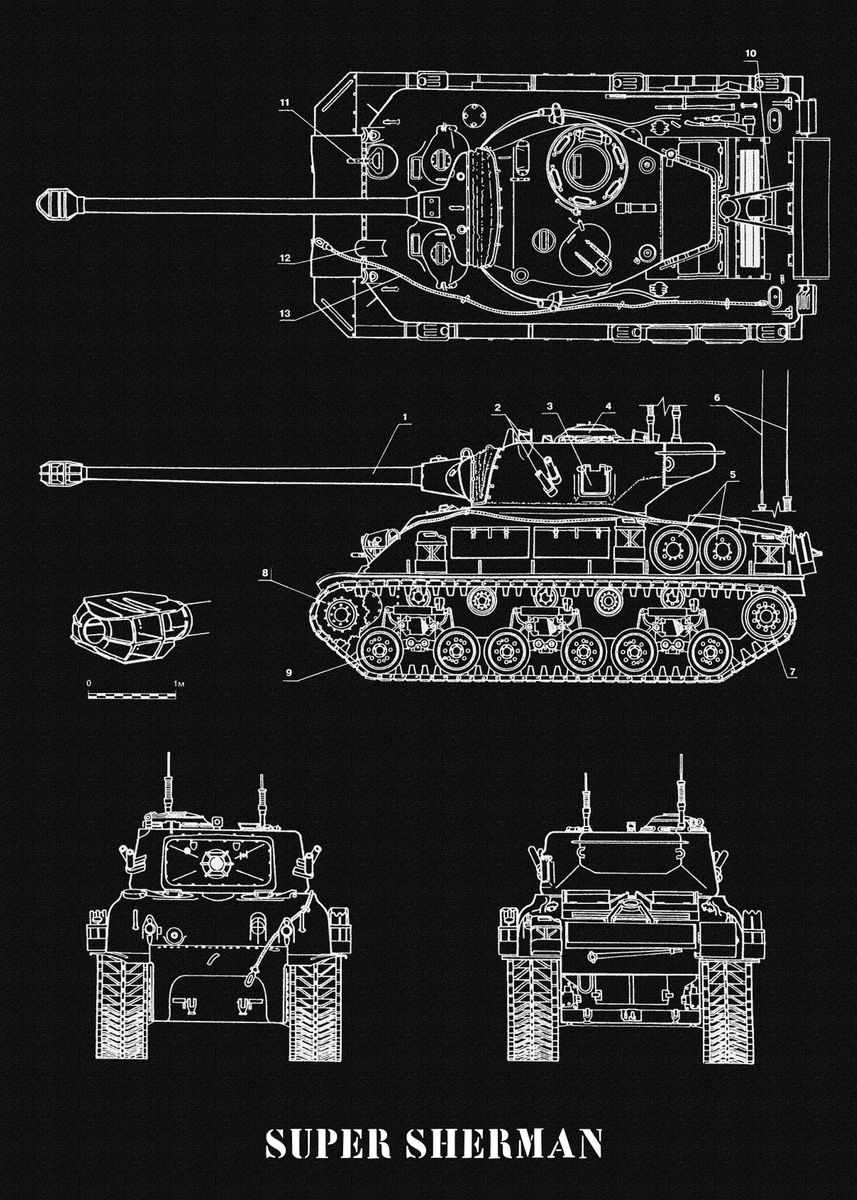 10
11
12
13
1
2
3
4
6
5
8
9
7
0
1м
SUPER SHERMAN