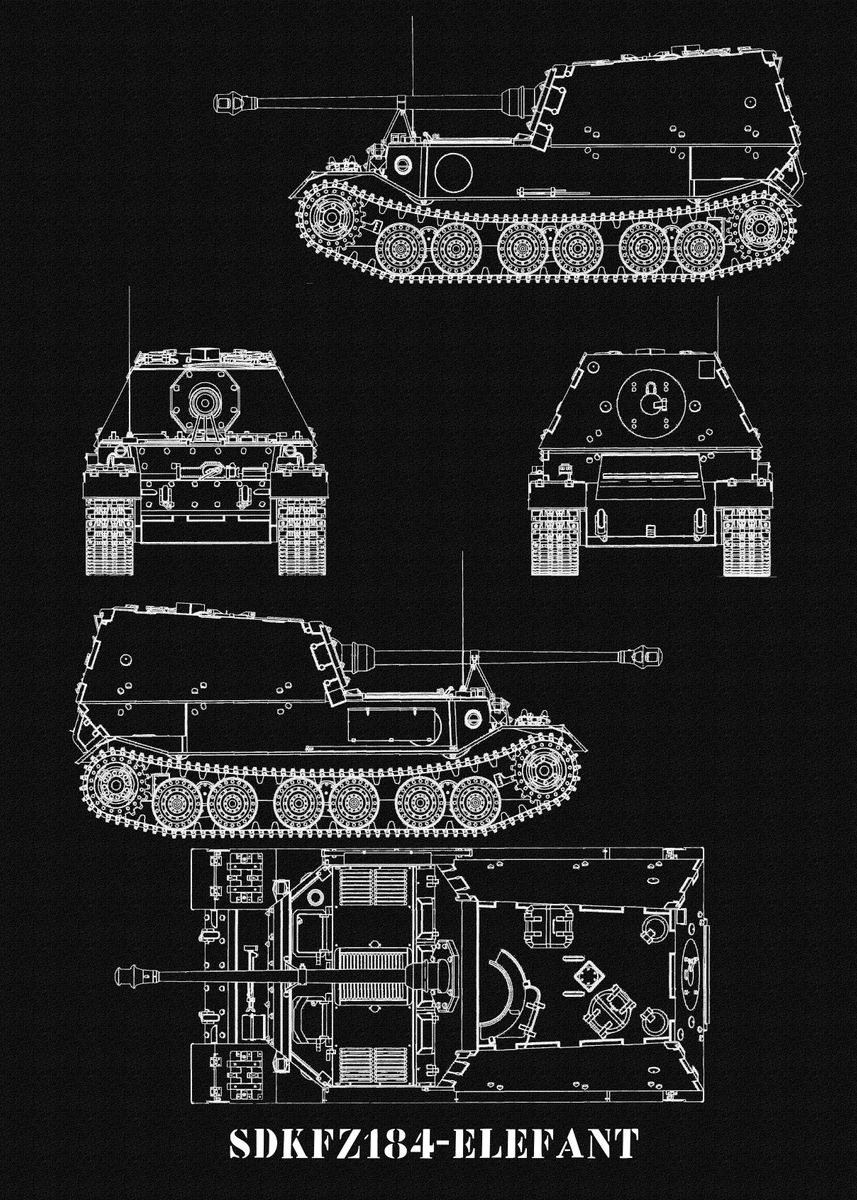 SDKFZ184-ELEFANT