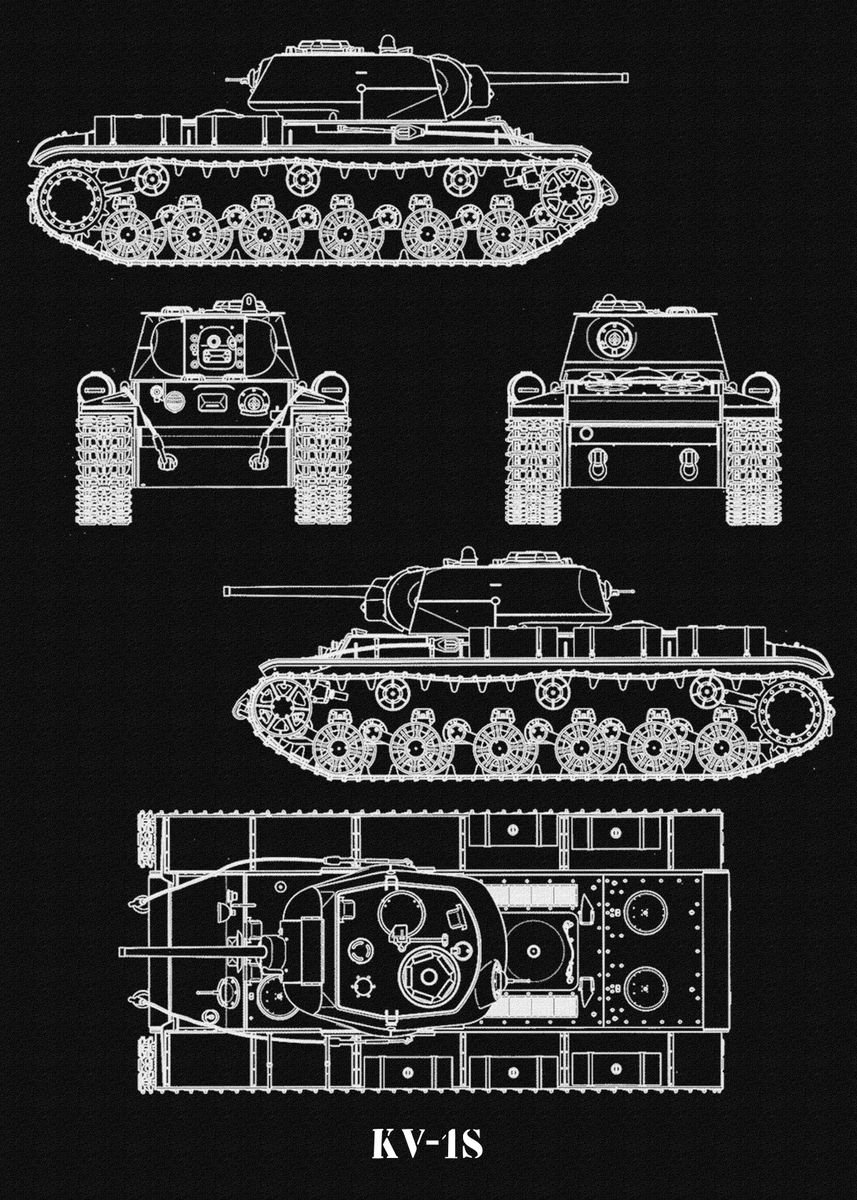 KV-1S