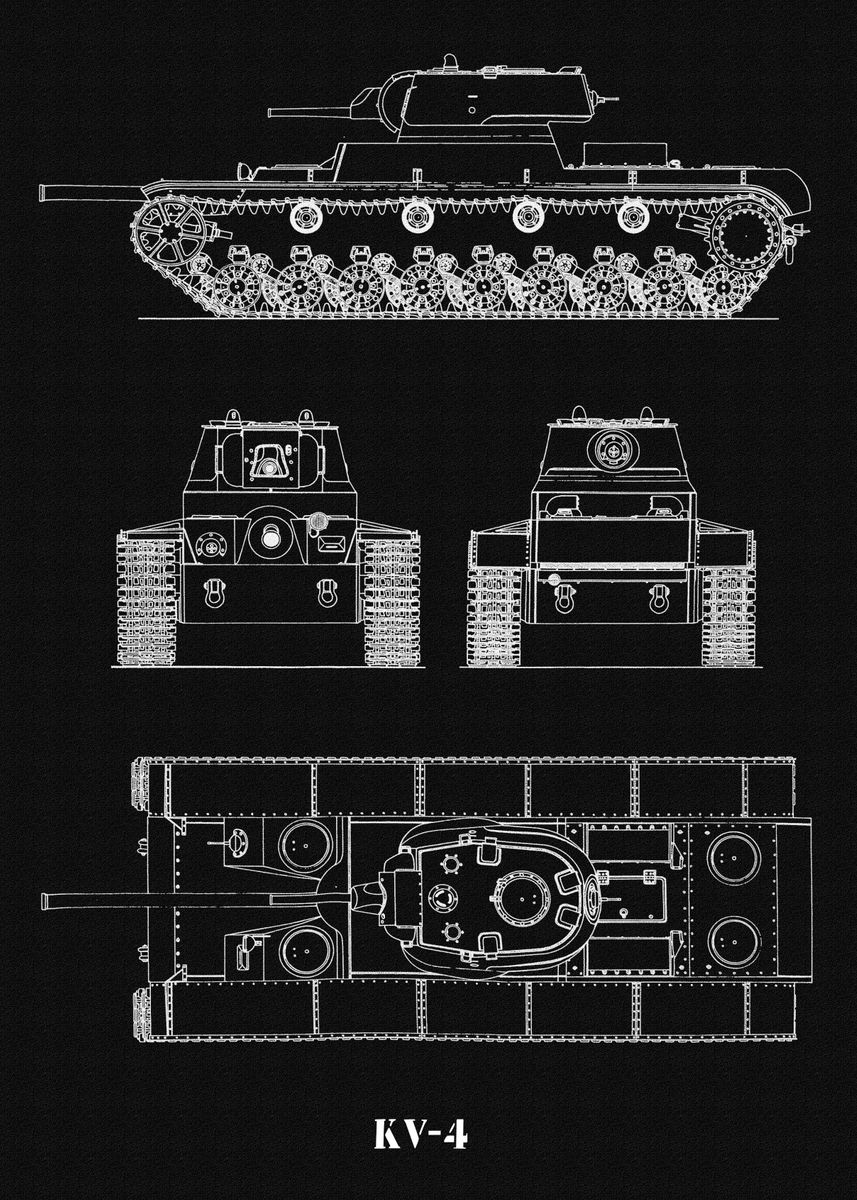 KV-4