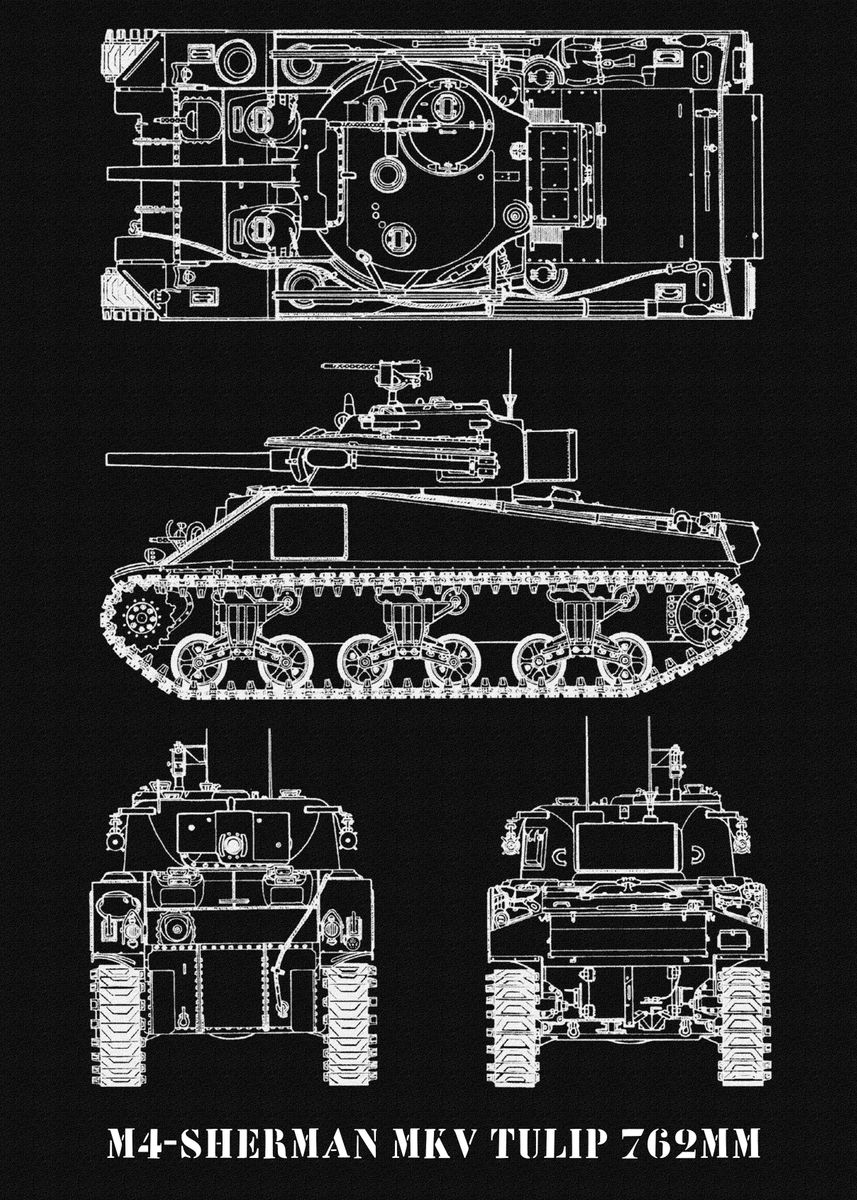 M4-SHERMAN MKV TULIP 762MM