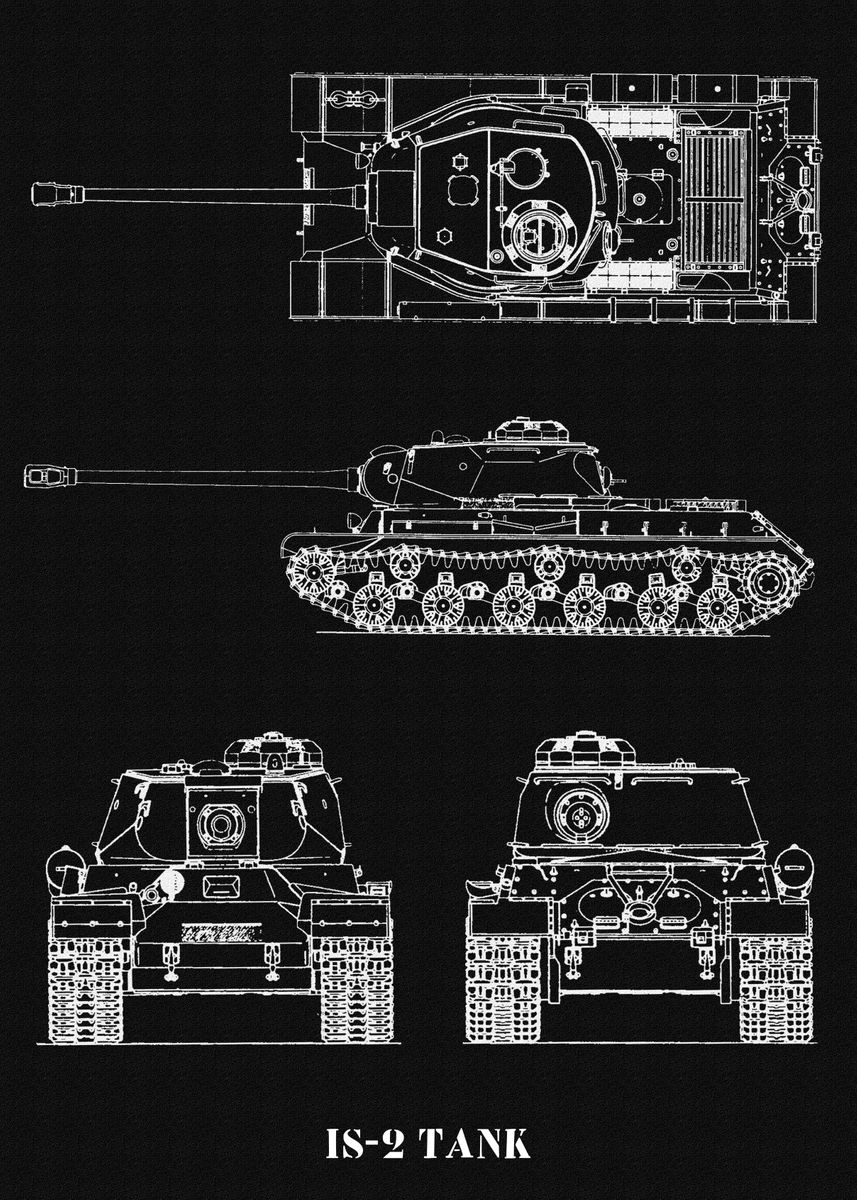 IS-2 TANK