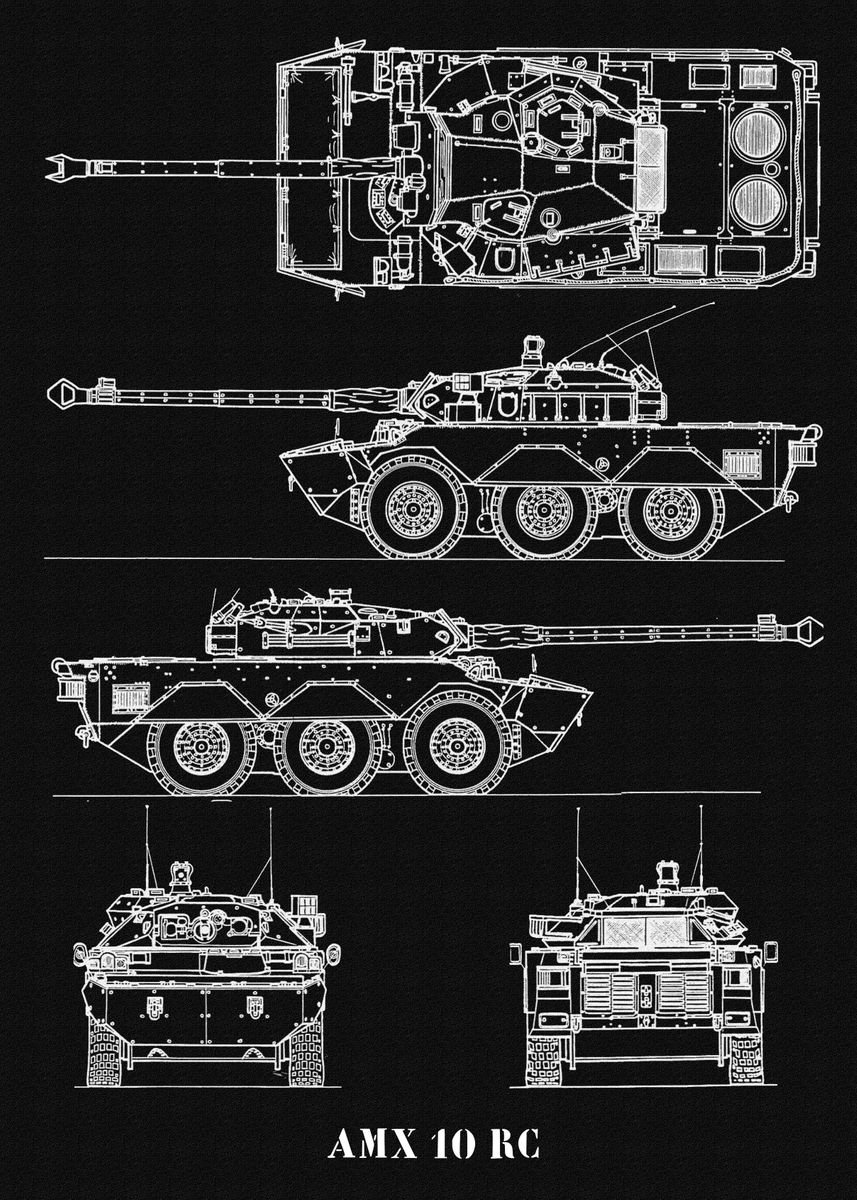 AMX 10 RC