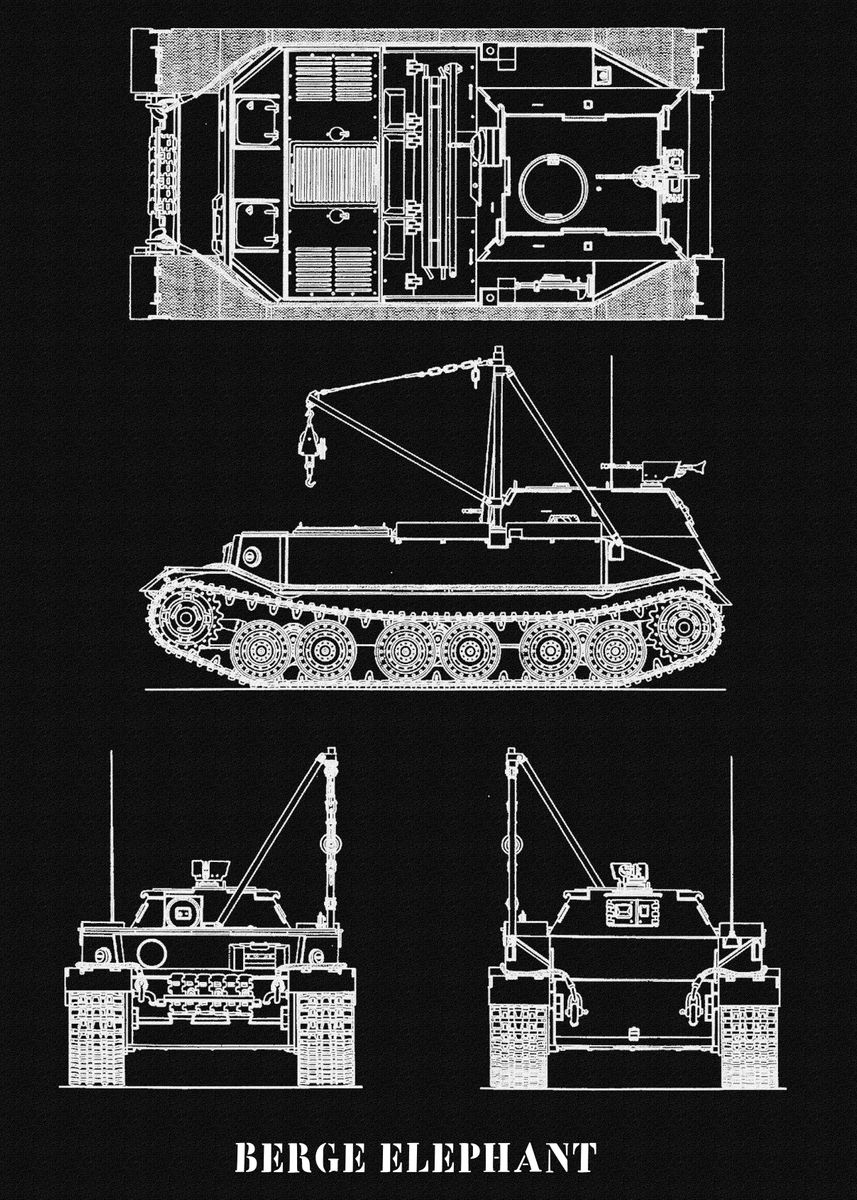 BERGE ELEPHANT