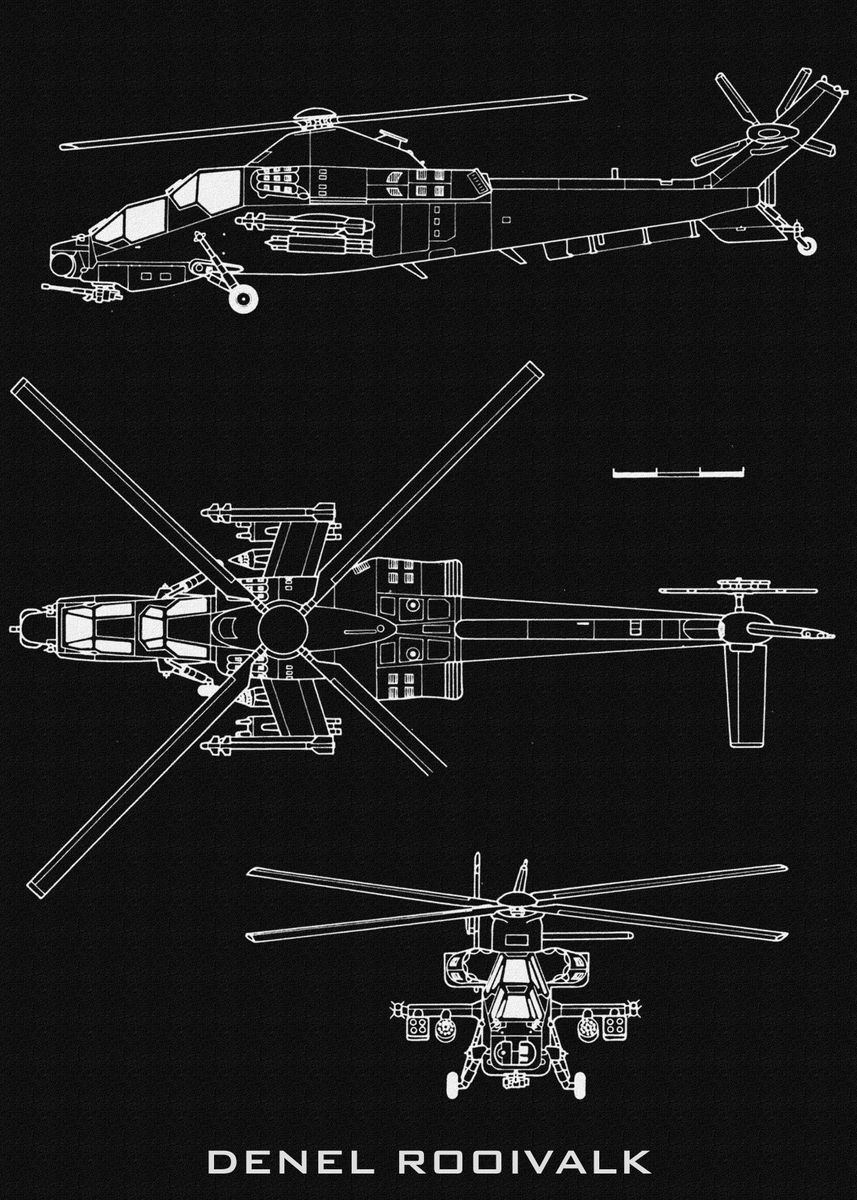 DENEL ROOIVALK