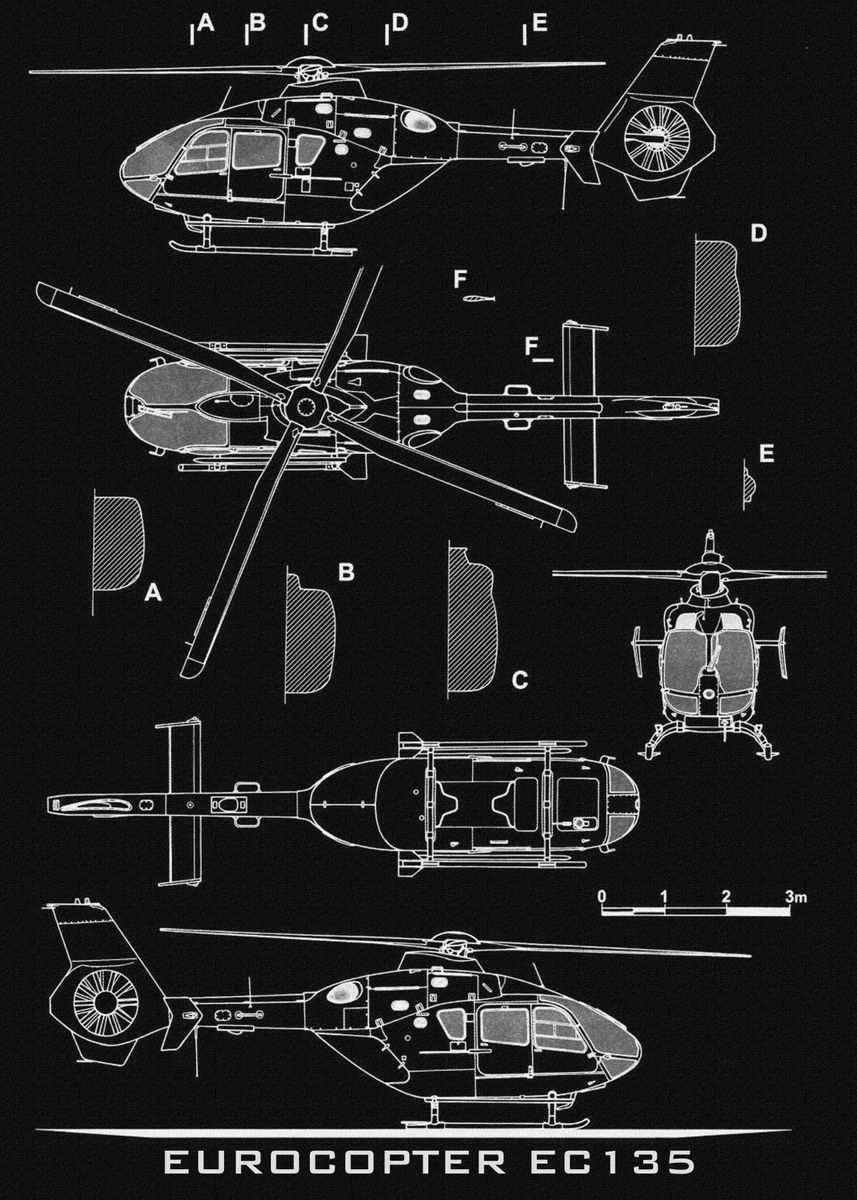 A B C D E

D

F

F

E

A

B

C

0 1 2 3m

EUROCOPTER EC135