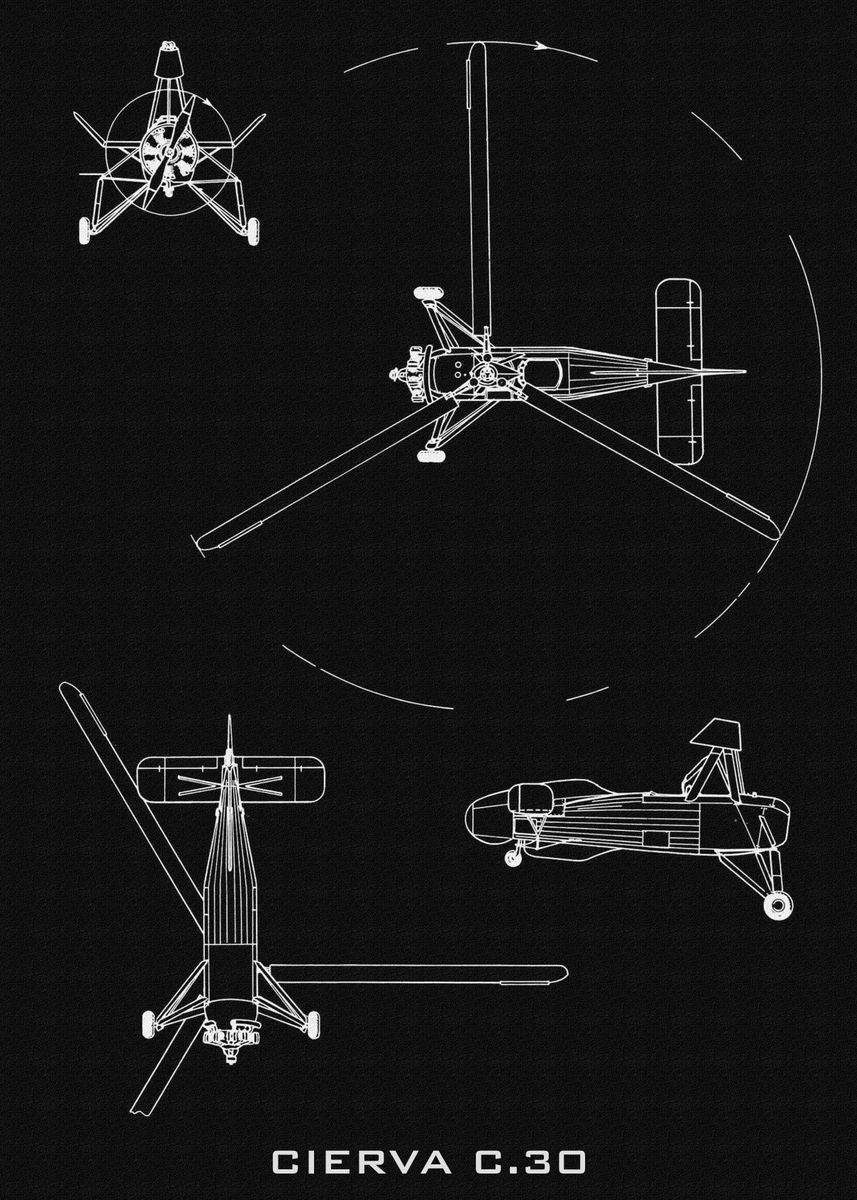 CIERVA C.30