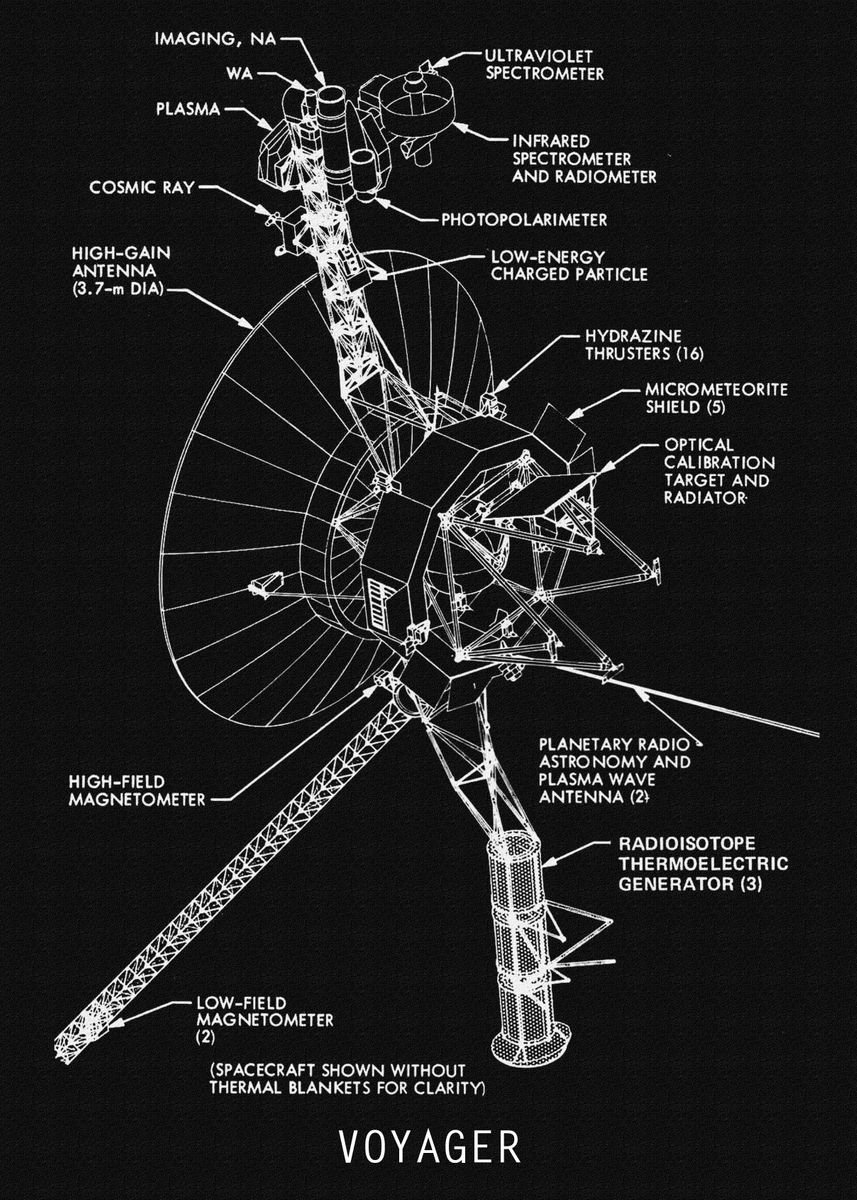 IMAGING, NA
WA
PLASMA
COSMIC RAY
HIGH-GAIN ANTENNA (3.7-m DIA)
ULTRAVIOLET SPECTROMETER
INFRARED SPECTROMETER AND RADIOMETER
PHOTOPOLARIMETER
LOW-ENERGY CHARGED PARTICLE
HYDRAZINE THRUSTERS (16)
MICROMETEORITE SHIELD (5)
OPTICAL CALIBRATION TARGET AND RADIATOR
PLANETARY RADIO ASTRONOMY AND PLASMA WAVE ANTENNA (2)
HIGH-FIELD MAGNETOMETER
RADIOISOTOPE THERMOELECTRIC GENERATOR (3)
LOW-FIELD MAGNETOMETER (2)
(SPACECRAFT SHOWN WITHOUT THERMAL BLANKETS FOR CLARITY)

VOYAGER