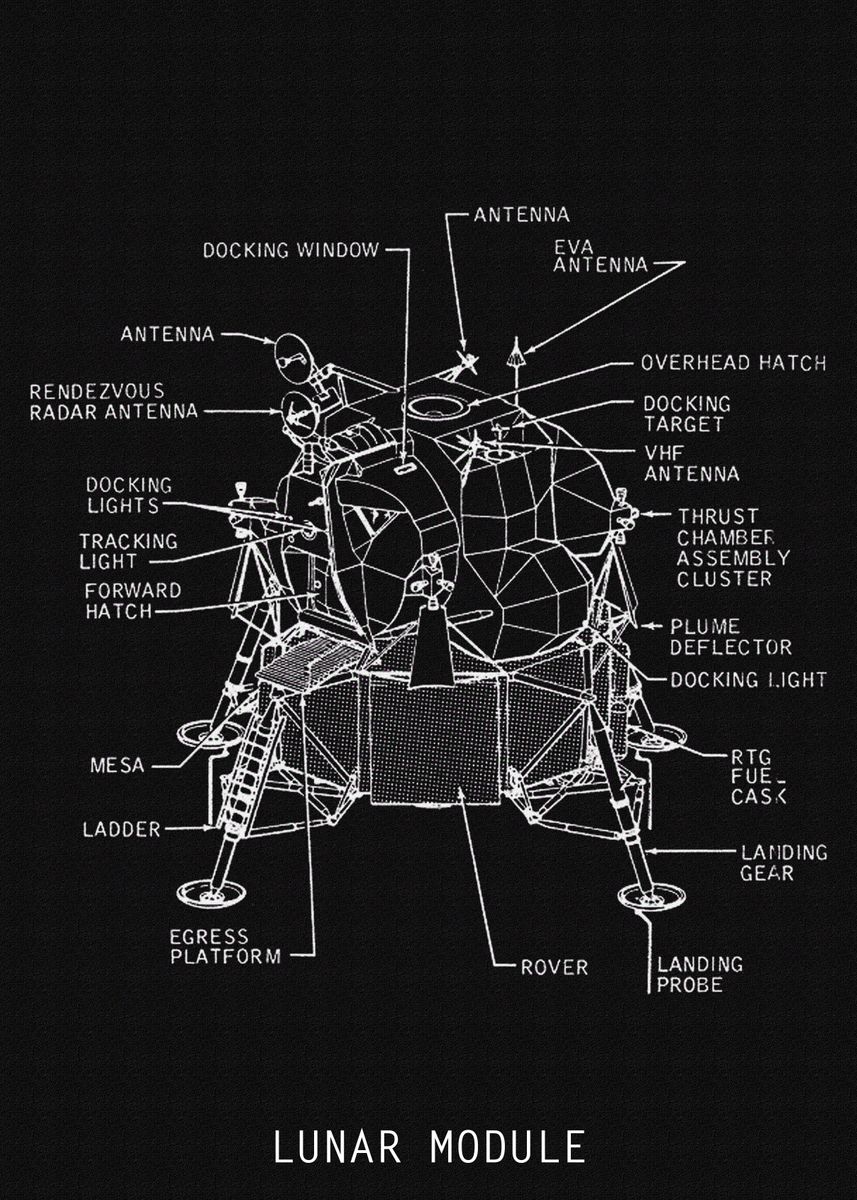 ANTENNA

DOCKING WINDOW

EVA ANTENNA

ANTENNA

OVERHEAD HATCH

RENDEZVOUS RADAR ANTENNA

DOCKING TARGET

VHF ANTENNA

DOCKING LIGHTS

THRUST CHAMBER ASSEMBLY CLUSTER

TRACKING LIGHT

FORWARD HATCH

PLUME DEFLECTOR

DOCKING LIGHT

MESA

RTG FUEL CASK

LADDER

LANDING GEAR

EGRESS PLATFORM

ROVER

LANDING PROBE

LUNAR MODULE