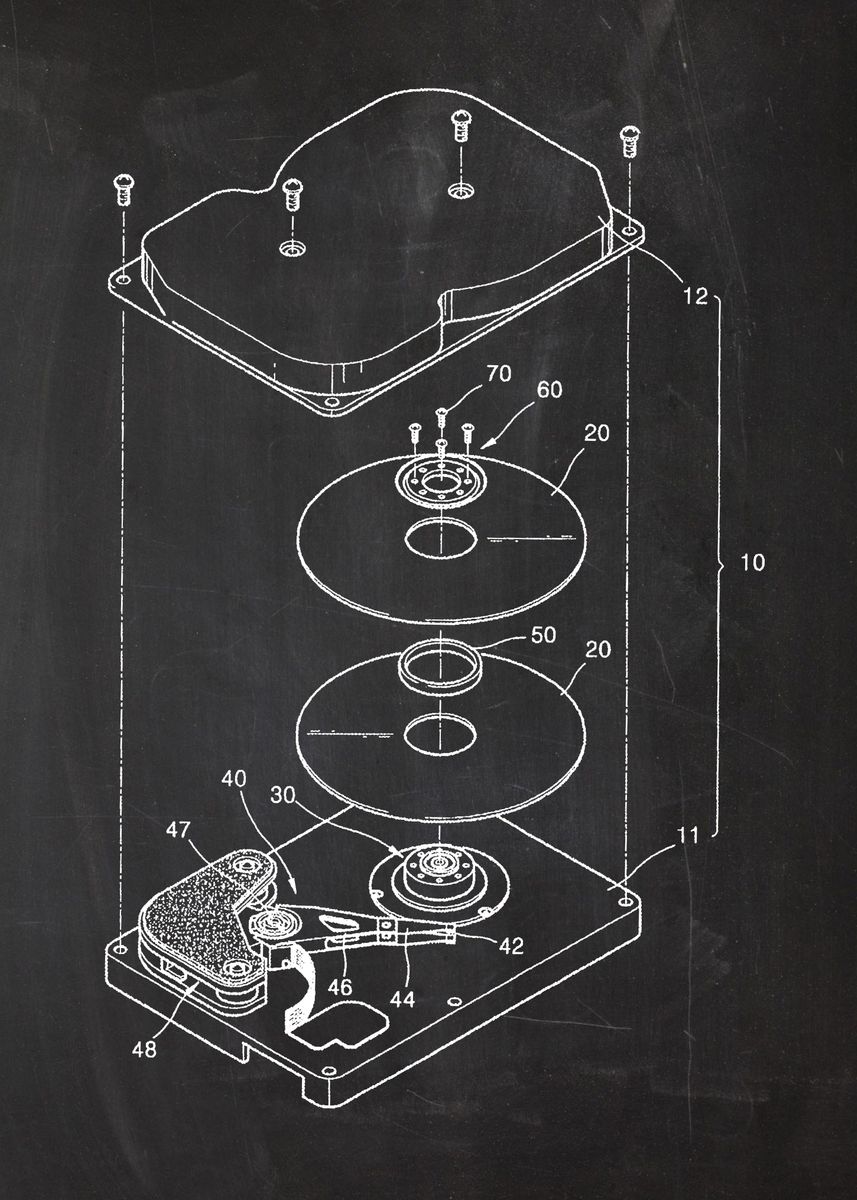 12
70
60
20
10
50
20
40
30
47
11
42
46
44
48