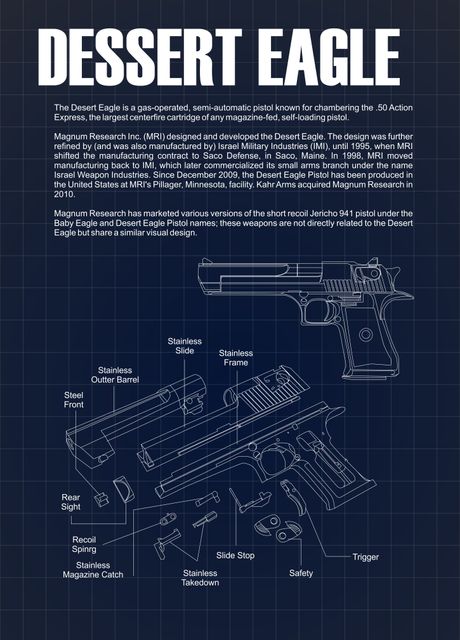 DESSERT EAGLE

The Desert Eagle is a gas-operated, semi-automatic pistol known for chambering the .50 Action Express, the largest centerfire cartridge of any magazine-fed, self-loading pistol.

Magnum Research Inc. (MRI) designed and developed the Desert Eagle. The design was further refined by (and was also manufactured by) Israel Military Industries (IMI), until 1995, when MRI shifted the manufacturing contract to Saco Defense, in Saco, Maine. In 1998, MRI moved manufacturing back to IMI, which later commercialized its small arms branch under the name Israel Weapon Industries. Since December 2009, the Desert Eagle Pistol has been produced in the United States at MRI's Pillager, Minnesota, facility. Kahr Arms acquired Magnum Research in 2010.

Magnum Research has marketed various versions of the short recoil Jericho 941 pistol under the Baby Eagle and Desert Eagle Pistol names; these weapons are not directly related to the Desert Eagle but share a similar visual design.

Stainless Slide

Stainless Frame

Stainless Outter Barrel

Steel Front

Rear Sight

Recoil Spinrg

Stainless Magazine Catch

Stainless Takedown

Slide Stop

Safety

Trigger