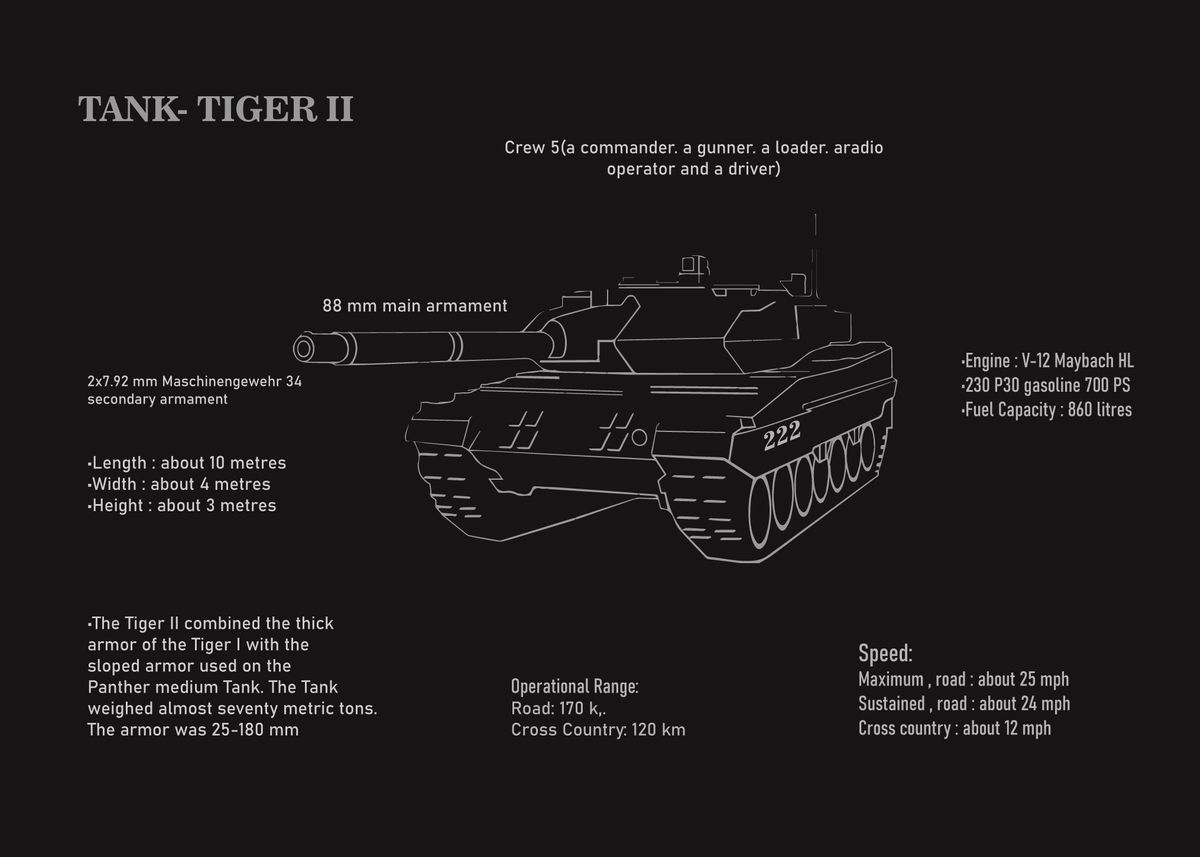 TANK- TIGER II

Crew 5(a commander. a gunner. a loader. aradio operator and a driver)

88 mm main armament

2x7.92 mm Maschinengewehr 34 secondary armament

•Length : about 10 metres
•Width : about 4 metres
•Height : about 3 metres

222

•Engine : V-12 Maybach HL
•230 P30 gasoline 700 PS
•Fuel Capacity : 860 litres

•The Tiger II combined the thick armor of the Tiger I with the sloped armor used on the Panther medium Tank. The Tank weighed almost seventy metric tons. The armor was 25-180 mm

Operational Range:
Road: 170 k,.
Cross Country: 120 km

Speed:
Maximum , road : about 25 mph
Sustained , road : about 24 mph
Cross country : about 12 mph