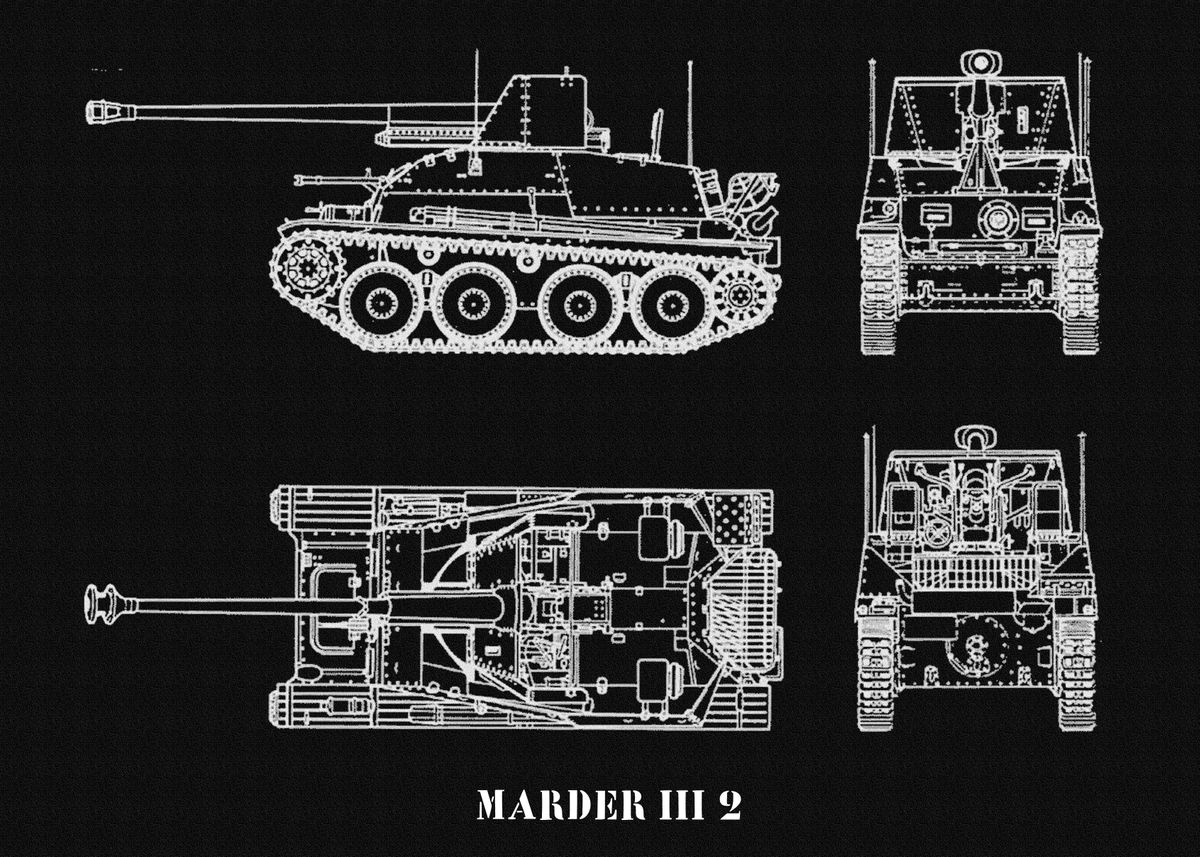 MARDER III 2