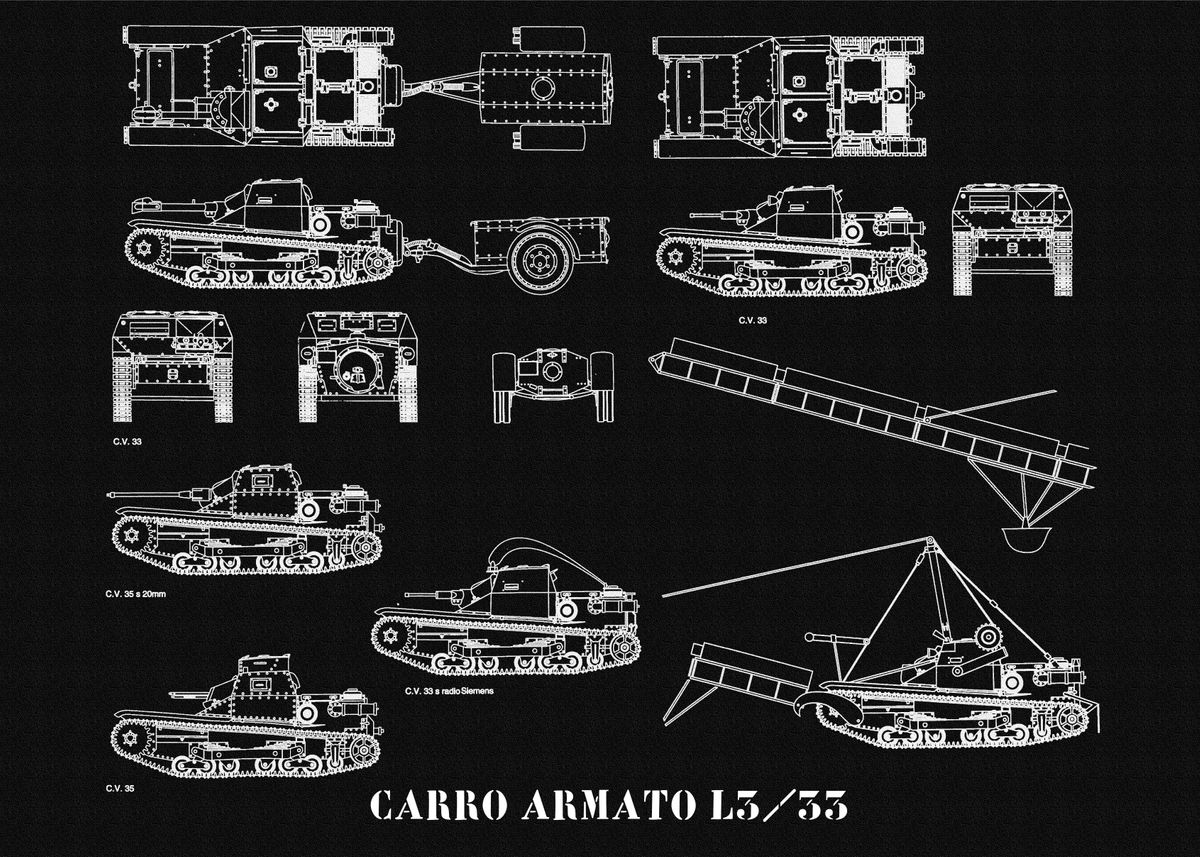 C.V. 33

C.V. 33

C.V. 35 s 20mm

C.V. 33 s radio Siemens

C.V. 35

CARRO ARMATO L3/33